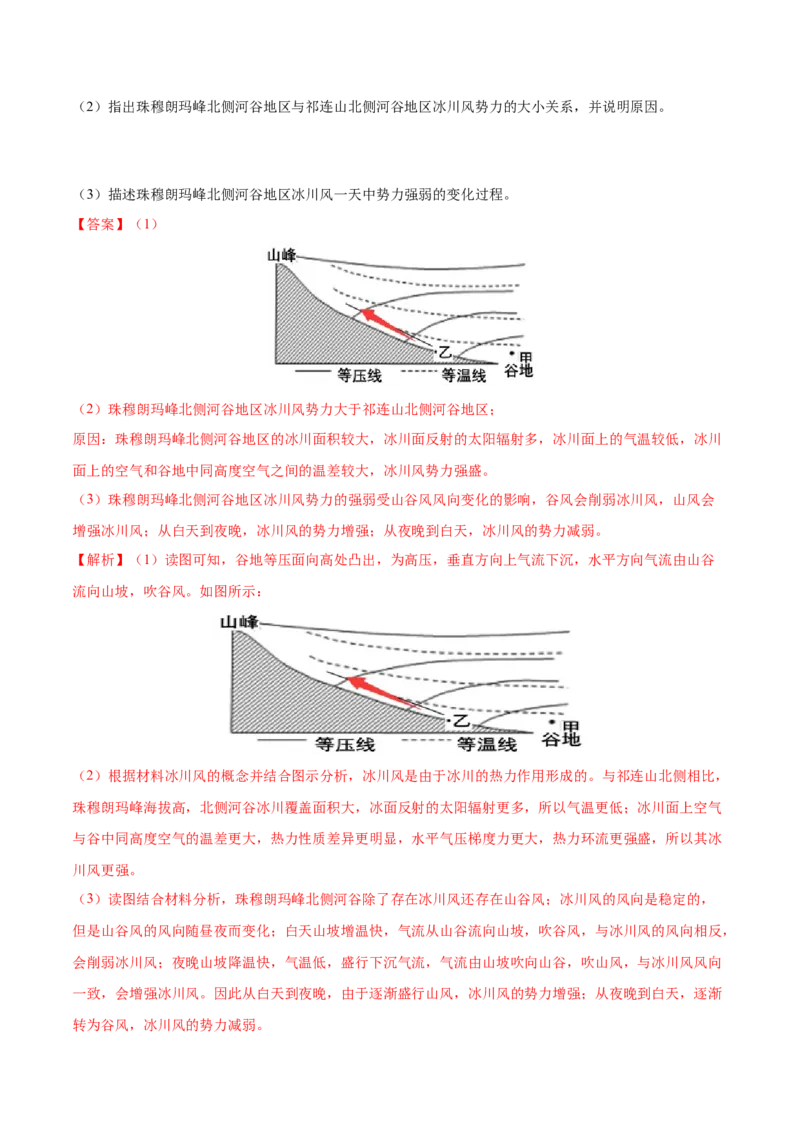 （2）指出珠穆朗玛峰北侧河谷地区与祁连山北侧河谷地区冰川风势力的大小关系，并说明原因。

（3）描述珠穆朗玛峰北侧河谷地区冰川风一天中势力强弱的变化过程。

【答案】（1）

山峰

乙

甲

谷地

等压线

等温线

（2）珠穆朗玛峰北侧河谷地区冰川风势力大于祁连山北侧河谷地区；

原因：珠穆朗玛峰北侧河谷地区的冰川面积较大，冰川面反射的太阳辐射多，冰川面上的气温较低，冰川面上的空气和谷地中同高度空气之间的温差较大，冰川风势力强盛。

（3）珠穆朗玛峰北侧河谷地区冰川风势力的强弱受山谷风风向变化的影响，谷风会削弱冰川风，山风会增强冰川风；从白天到夜晚，冰川风的势力增强；从夜晚到白天，冰川风的势力减弱。

【解析】（1）读图可知，谷地等压面向高处凸出，为高压，垂直方向上气流下沉，水平方向气流由山谷流向山坡，吹谷风。如图所示：

山峰

乙

甲

谷地

等压线

等温线

（2）根据材料冰川风的概念并结合图示分析，冰川风是由于冰川的热力作用形成的。与祁连山北侧相比，珠穆朗玛峰海拔高，北侧河谷冰川覆盖面积大，冰面反射的太阳辐射更多，所以气温更低；冰川面上空气与谷中同高度空气的温差更大，热力性质差异更明显，水平气压梯度力更大，热力环流更强盛，所以其冰川风更强。

（3）读图结合材料分析，珠穆朗玛峰北侧河谷除了存在冰川风还存在山谷风；冰川风的风向是稳定的，但是山谷风的风向随昼夜而变化；白天山坡增温快，气流从山谷流向山坡，吹谷风，与冰川风的风向相反，会削弱冰川风；夜晚山坡降温快，气温低，盛行下沉气流，气流由山坡吹向山谷，吹山风，与冰川风风向一致，会增强冰川风。因此从白天到夜晚，由于逐渐盛行山风，冰川风的势力增强；从夜晚到白天，逐渐转为谷风，冰川风的势力减弱。