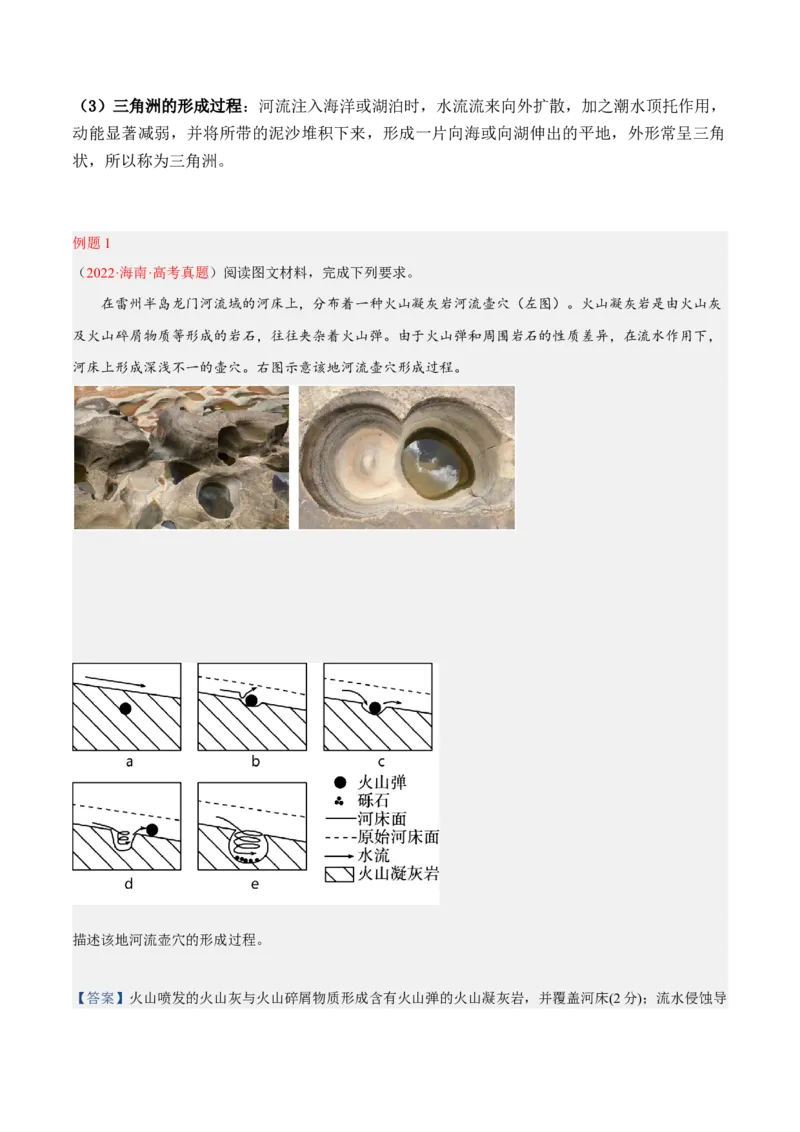 （3）三角洲的形成过程：河流注入海洋或湖泊时，水流流来向外扩散，加之潮水顶托作用，动能显著减弱，并将所带的泥沙堆积下来，形成一片向海或向湖伸出的平地，外形常呈三角状，所以称为三角洲。

例题 1
（2022·海南·高考真题）阅读图文材料，完成下列要求。

在雷州半岛龙门河流域的河床上，分布着一种火山凝灰岩河流壶穴（左图）。火山凝灰岩是由火山灰及火山碎屑物质等形成的岩石，往往夹杂着火山弹。由于火山弹和周围岩石的性质差异，在流水作用下，河床上形成深浅不一的壶穴。右图示意该地河流壶穴形成过程。

a
b
c
d
e
火山弹
砾石
河床面
原始河床面
水流
火山凝灰岩

描述该地河流壶穴的形成过程。

【答案】火山喷发的火山灰与火山碎屑物质形成含有火山弹的火山凝灰岩，并覆盖河床(2 分)；流水侵蚀导