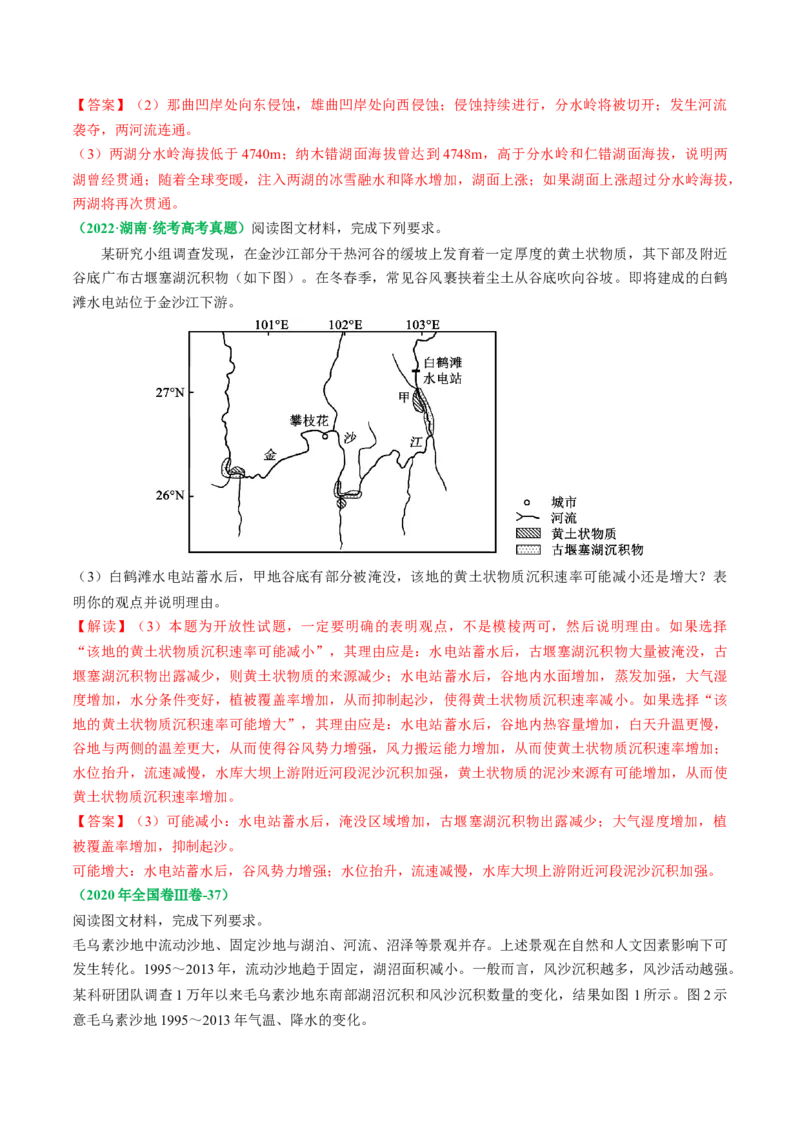 【答案】（2）那曲凹岸处向东侵蚀，雄曲凹岸处向西侵蚀；侵蚀持续进行，分水岭将被切开；发生河流袭夺，两河流连通。

（3）两湖分水岭海拔低于 4740m；纳木错湖面海拔曾达到 4748m，高于分水岭和仁错湖面海拔，说明两湖曾经贯通；随着全球变暖，注入两湖的冰雪融水和降水增加，湖面上涨；如果湖面上涨超过分水岭海拔，两湖将再次贯通。

（2022·湖南·统考高考真题）阅读图文材料，完成下列要求。

某研究小组调查发现，在金沙江部分干热河谷的缓坡上发育着一定厚度的黄土状物质，其下部及附近谷底广布古堰塞湖沉积物（如下图）。在冬春季，常见谷风裹挟着尘土从谷底吹向谷坡。即将建成的白鹤滩水电站位于金沙江下游。

101°E 102°E 103°E
27°N
26°N
白鹤滩水电站
甲
攀枝花
金
沙
江
城市
河流
黄土状物质
古堰塞湖沉积物

（3）白鹤滩水电站蓄水后，甲地谷底有部分被淹没，该地的黄土状物质沉积速率可能减小还是增大？表明你的观点并说明理由。

【解读】（3）本题为开放性试题，一定要明确的表明观点，不是模棱两可，然后说明理由。如果选择“该地的黄土状物质沉积速率可能减小”，其理由应是：水电站蓄水后，古堰塞湖沉积物大量被淹没，古堰塞湖沉积物出露减少，则黄土状物质的来源减少；水电站蓄水后，谷地内水面增加，蒸发加强，大气湿度增加，水分条件变好，植被覆盖率增加，从而抑制起沙，使得黄土状物质沉积速率减小。如果选择“该地的黄土状物质沉积速率可能增大”，其理由应是：水电站蓄水后，谷地内热容量增加，白天升温更慢，谷地与两侧的温差更大，从而使得谷风势力增强，风力搬运能力增加，从而使黄土状物质沉积速率增加；水位抬升，流速减慢，水库大坝上游附近河段泥沙沉积加强，黄土状物质的泥沙来源有可能增加，从而使黄土状物质沉积速率增加。

【答案】（3）可能减小：水电站蓄水后，淹没区域增加，古堰塞湖沉积物出露减少；大气湿度增加，植被覆盖率增加，抑制起沙。

可能增大：水电站蓄水后，谷风势力增强；水位抬升，流速减慢，水库大坝上游附近河段泥沙沉积加强。

（2020 年全国卷Ⅲ卷-37）

阅读图文材料，完成下列要求。

毛乌素沙地中流动沙地、固定沙地与湖泊、河流、沼泽等景观并存。上述景观在自然和人文因素影响下可发生转化。1995～2013 年，流动沙地趋于固定，湖沼面积减小。一般而言，风沙沉积越多，风沙活动越强。某科研团队调查 1 万年以来毛乌素沙地东南部湖沼沉积和风沙沉积数量的变化，结果如图 1 所示。图 2 示意毛乌素沙地 1995～2013 年气温、降水的变化。