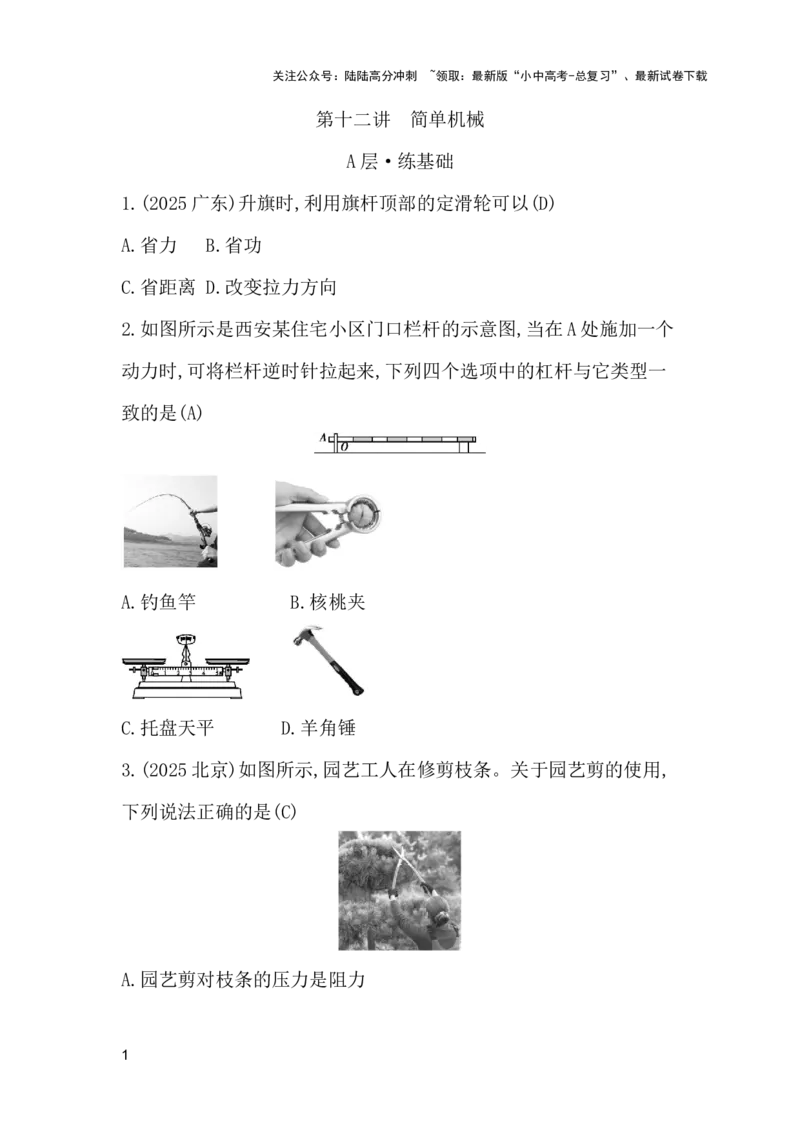 关注公众号：陆陆高分冲刺 ~领取：最新版“小中高考-总复习”、最新试卷下载

第十二讲 简单机械

A层·练基础

1.(2025广东)升旗时,利用旗杆顶部的定滑轮可以(D)

A.省力 B.省功

C.省距离 D.改变拉力方向

2.如图所示是西安某住宅小区门口栏杆的示意图,当在A处施加一个动力时,可将栏杆逆时针拉起来,下列四个选项中的杠杆与它类型一致的是(A)

A O

A.钓鱼竿 B.核桃夹

C.托盘天平 D.羊角锤

3.(2025北京)如图所示,园艺工人在修剪枝条。关于园艺剪的使用,下列说法正确的是(C)

A.园艺剪对枝条的压力是阻力

1