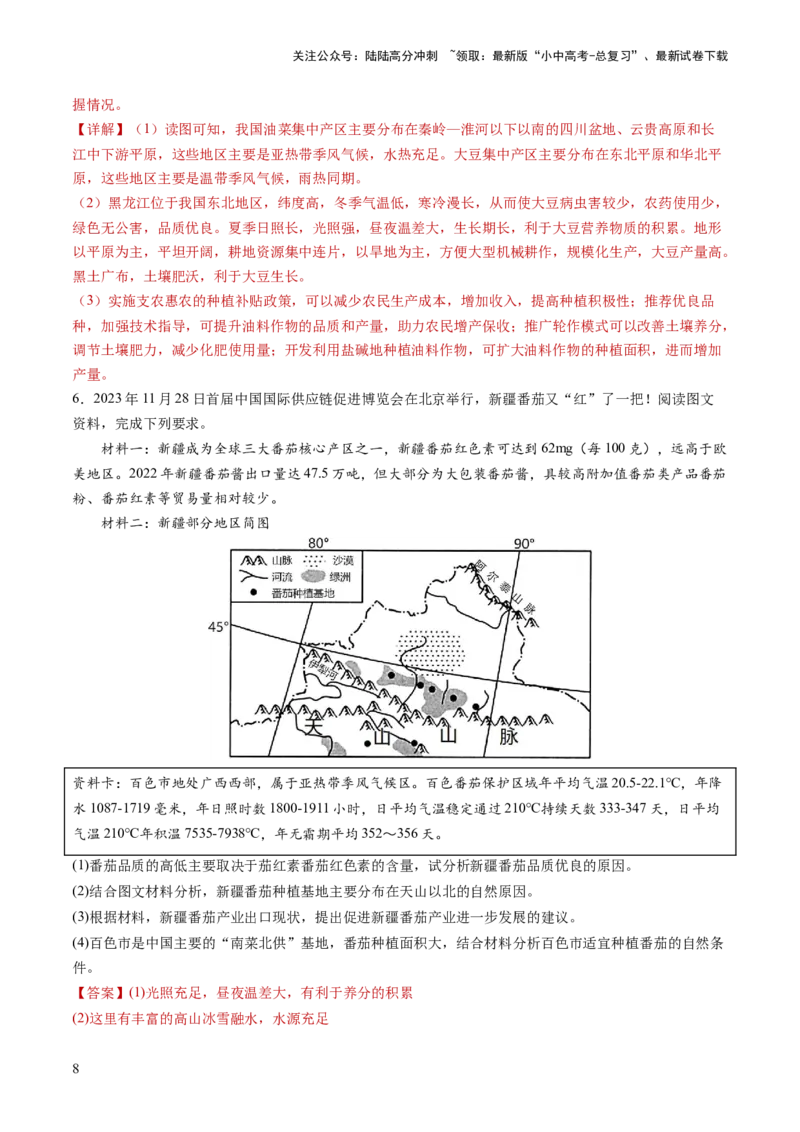 关注公众号：陆陆高分冲刺 ~领取：最新版“小中高考-总复习”、最新试卷下载

握情况。

【详解】（1）读图可知，我国油菜集中产区主要分布在秦岭—淮河以下以南的四川盆地、云贵高原和长江中下游平原，这些地区主要是亚热带季风气候，水热充足。大豆集中产区主要分布在东北平原和华北平原，这些地区主要是温带季风气候，雨热同期。

（2）黑龙江位于我国东北地区，纬度高，冬季气温低，寒冷漫长，从而使大豆病虫害较少，农药使用少，绿色无公害，品质优良。夏季日照长，光照强，昼夜温差大，生长期长，利于大豆营养物质的积累。地形以平原为主，平坦开阔，耕地资源集中连片，以旱地为主，方便大型机械耕作，规模化生产，大豆产量高。黑土广布，土壤肥沃，利于大豆生长。

（3）实施支农惠农的种植补贴政策，可以减少农民生产成本，增加收入，提高种植积极性；推荐优良品种，加强技术指导，可提升油料作物的品质和产量，助力农民增产保收；推广轮作模式可以改善土壤养分，调节土壤肥力，减少化肥使用量；开发利用盐碱地种植油料作物，可扩大油料作物的种植面积，进而增加产量。

6．2023 年 11 月 28 日首届中国国际供应链促进博览会在北京举行，新疆番茄又“红”了一把！阅读图文资料，完成下列要求。

材料一：新疆成为全球三大番茄核心产区之一，新疆番茄红色素可达到 62mg（每 100 克），远高于欧美地区。2022 年新疆番茄酱出口量达 47.5 万吨，但大部分为大包装番茄酱，具较高附加值番茄类产品番茄粉、番茄红素等贸易量相对较少。

材料二：新疆部分地区简图

80° 90° 45° 山脉 沙漠 河流 绿洲 番茄种植基地 阿尔泰山脉 伊犁河 天 山 山 脉

资料卡：百色市地处广西西部，属于亚热带季风气候区。百色番茄保护区域年平均气温 20.5-22.1℃，年降水 1087-1719 毫米，年日照时数 1800-1911 小时，日平均气温稳定通过 210℃持续天数 333-347 天，日平均气温 210℃年积温 7535-7938℃，年无霜期平均 352～356 天。

(1)番茄品质的高低主要取决于茄红素番茄红色素的含量，试分析新疆番茄品质优良的原因。

(2)结合图文材料分析，新疆番茄种植基地主要分布在天山以北的自然原因。

(3)根据材料，新疆番茄产业出口现状，提出促进新疆番茄产业进一步发展的建议。

(4)百色市是中国主要的“南菜北供”基地，番茄种植面积大，结合材料分析百色市适宜种植番茄的自然条件。

【答案】(1)光照充足，昼夜温差大，有利于养分的积累

(2)这里有丰富的高山冰雪融水，水源充足

8