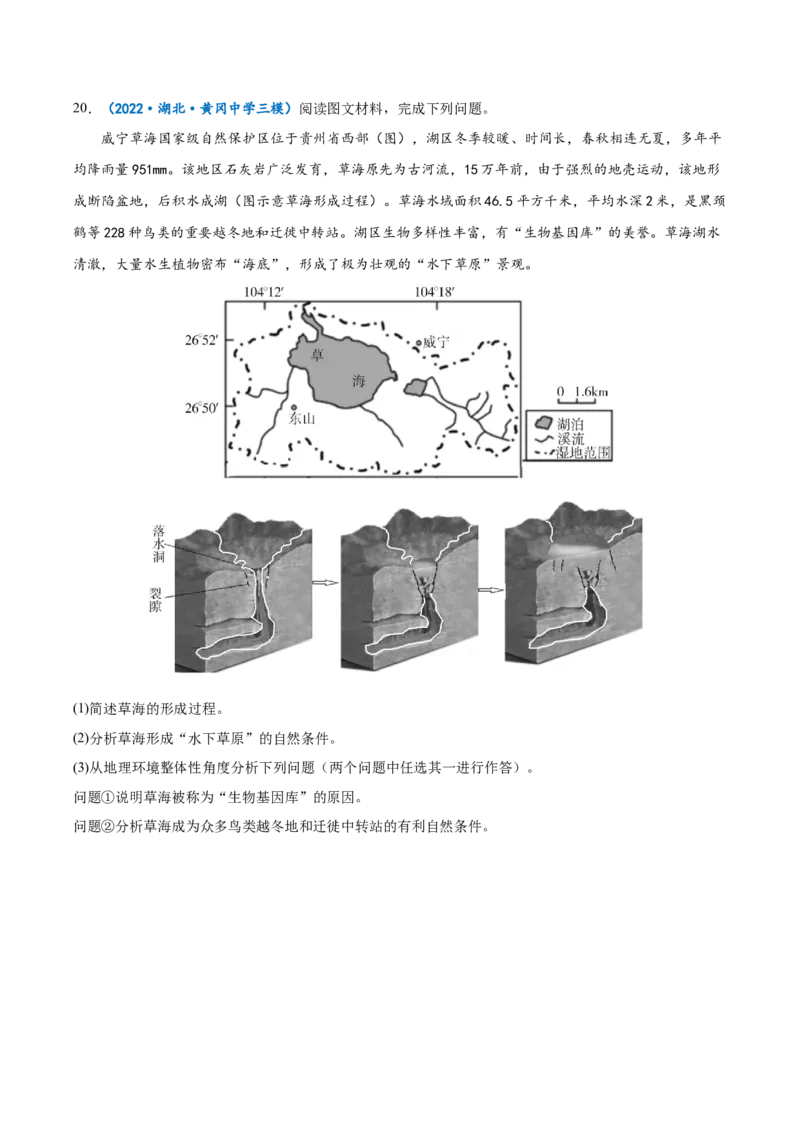 20. （2022·湖北·黄冈中学三模）阅读图文材料，完成下列问题。

威宁草海国家级自然保护区位于贵州省西部（图），湖区冬季较暖、时间长，春秋相连无夏，多年平均降雨量951mm。该地区石灰岩广泛发育，草海原先为古河流，15万年前，由于强烈的地壳运动，该地形成断陷盆地，后积水成湖（图示意草海形成过程）。草海水域面积46.5平方千米，平均水深2米，是黑颈鹤等228种鸟类的重要越冬地和迁徙中转站。湖区生物多样性丰富，有“生物基因库”的美誉。草海湖水清澈，大量水生植物密布“海底”，形成了极为壮观的“水下草原”景观。

104°12′
104°18′
26°52′
26°50′
草
海
威宁
东山
0 1.6km
湖泊
溪流
湿地范围

落水洞
裂隙

(1)简述草海的形成过程。
(2)分析草海形成“水下草原”的自然条件。
(3)从地理环境整体性角度分析下列问题（两个问题中任选其一进行作答）。
问题①说明草海被称为“生物基因库”的原因。
问题②分析草海成为众多鸟类越冬地和迁徙中转站的有利自然条件。