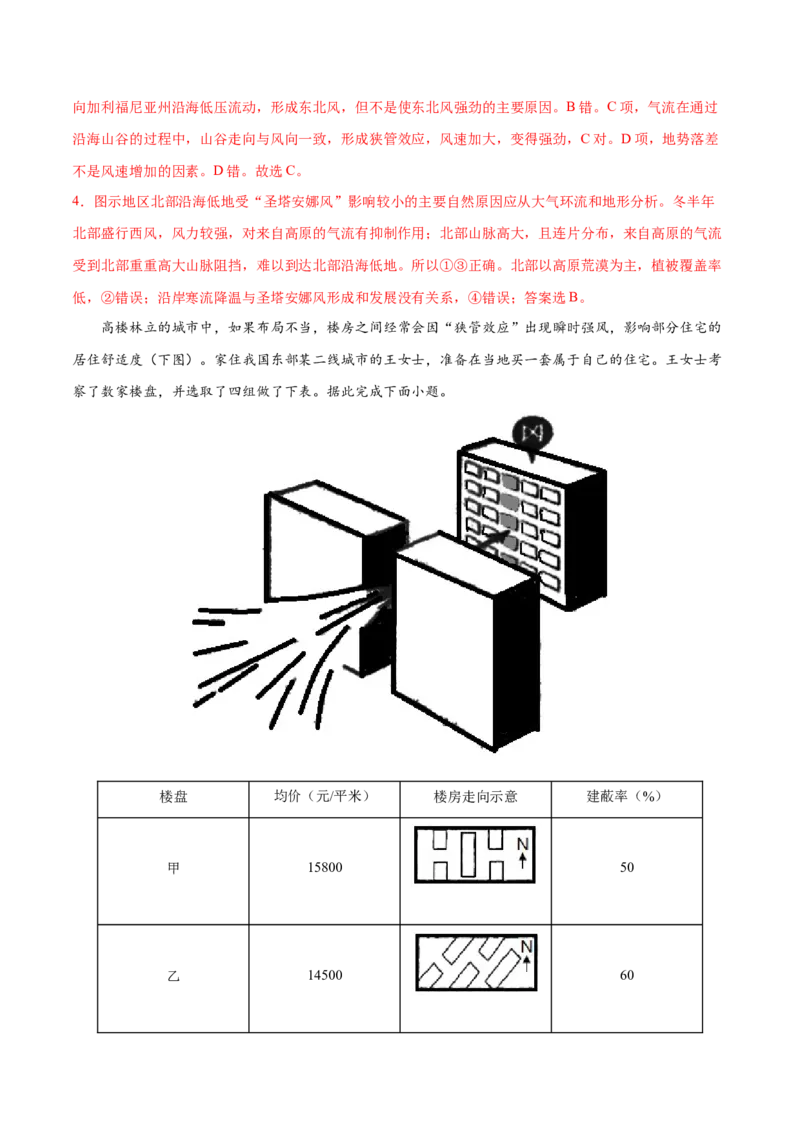 向加利福尼亚州沿海低压流动，形成东北风，但不是使东北风强劲的主要原因。B 错。C 项，气流在通过沿海山谷的过程中，山谷走向与风向一致，形成狭管效应，风速加大，变得强劲，C 对。D 项，地势落差不是风速增加的因素。D 错。故选 C。

4．图示地区北部沿海低地受“圣塔安娜风”影响较小的主要自然原因应从大气环流和地形分析。冬半年北部盛行西风，风力较强，对来自高原的气流有抑制作用；北部山脉高大，且连片分布，来自高原的气流受到北部重重高大山脉阻挡，难以到达北部沿海低地。所以①③正确。北部以高原荒漠为主，植被覆盖率低，②错误；沿岸寒流降温与圣塔安娜风形成和发展没有关系，④错误；答案选 B。

高楼林立的城市中，如果布局不当，楼房之间经常会因“狭管效应”出现瞬时强风，影响部分住宅的居住舒适度（下图）。家住我国东部某二线城市的王女士，准备在当地买一套属于自己的住宅。王女士考察了数家楼盘，并选取了四组做了下表。据此完成下面小题。

[×]

| 楼盘 | 均价（元/平米） | 楼房走向示意 | 建蔽率（%） |
|---|---|---|---|
| 甲 | 15800 | N | 50 |
| 乙 | 14500 | N | 60 |