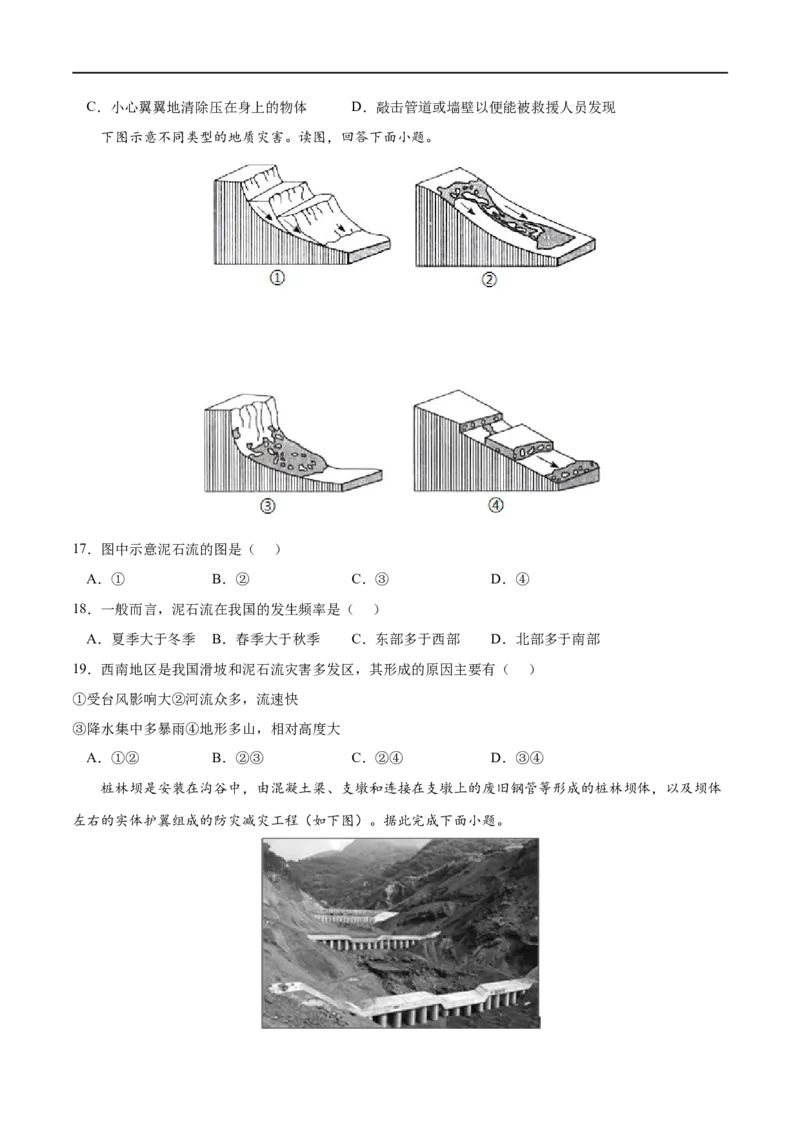 C．小心翼翼地清除压在身上的物体　　D．敲击管道或墙壁以便能被救援人员发现

下图示意不同类型的地质灾害。读图，回答下面小题。

①

②

③

④

17．图中示意泥石流的图是（　）

A．①　　B．②　　C．③　　D．④

18．一般而言，泥石流在我国的发生频率是（　）

A．夏季大于冬季　B．春季大于秋季　C．东部多于西部　D．北部多于南部

19．西南地区是我国滑坡和泥石流灾害多发区，其形成的原因主要有（　）

①受台风影响大②河流众多，流速快

③降水集中多暴雨④地形多山，相对高度大

A．①②　　B．②③　　C．②④　　D．③④

桩林坝是安装在沟谷中，由混凝土梁、支墩和连接在支墩上的废旧钢管等形成的桩林坝体，以及坝体左右的实体护翼组成的防灾减灾工程（如下图）。据此完成下面小题。