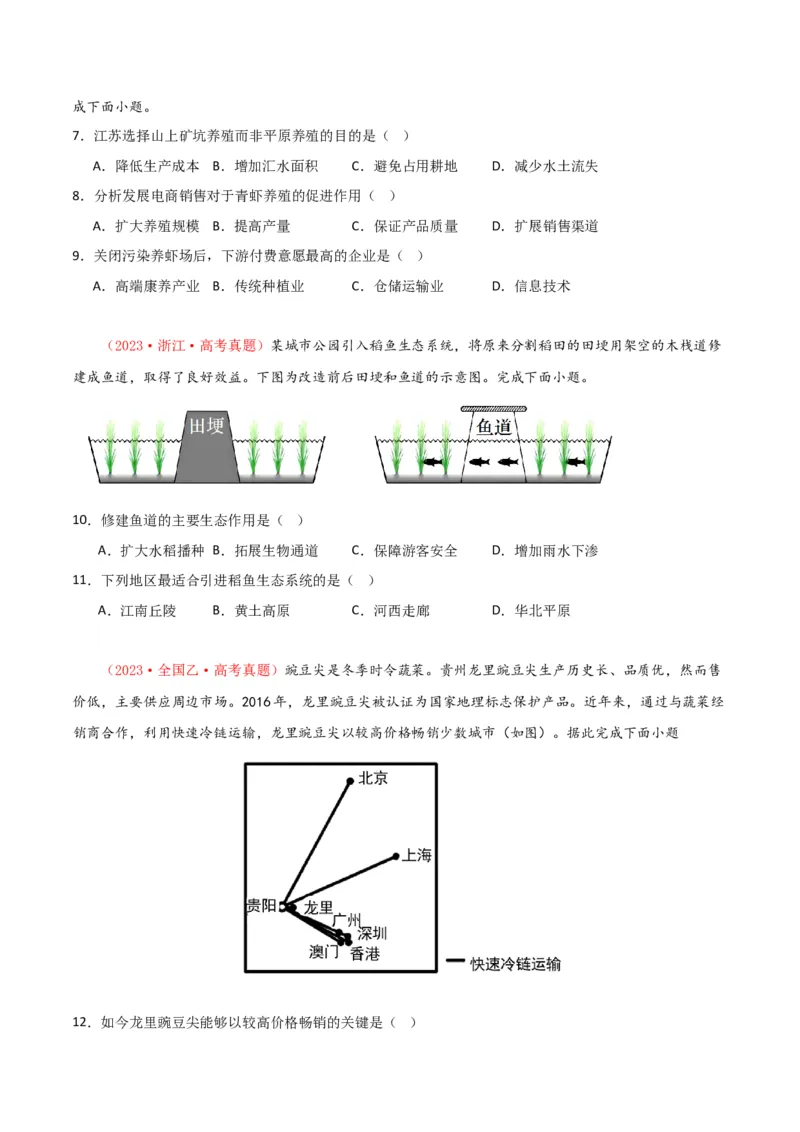 成下面小题。

7．江苏选择山上矿坑养殖而非平原养殖的目的是（ ）

A．降低生产成本 B．增加汇水面积 C．避免占用耕地 D．减少水土流失

8．分析发展电商销售对于青虾养殖的促进作用（ ）

A．扩大养殖规模 B．提高产量 C．保证产品质量 D．扩展销售渠道

9．关闭污染养虾场后，下游付费意愿最高的企业是（ ）

A．高端康养产业 B．传统种植业 C．仓储运输业 D．信息技术

（2023·浙江·高考真题）某城市公园引入稻鱼生态系统，将原来分割稻田的田埂用架空的木栈道修建成鱼道，取得了良好效益。下图为改造前后田埂和鱼道的示意图。完成下面小题。

田埂

鱼道

10．修建鱼道的主要生态作用是（ ）

A．扩大水稻播种 B．拓展生物通道 C．保障游客安全 D．增加雨水下渗

11．下列地区最适合引进稻鱼生态系统的是（ ）

A．江南丘陵 B．黄土高原 C．河西走廊 D．华北平原

（2023·全国乙·高考真题）豌豆尖是冬季时令蔬菜。贵州龙里豌豆尖生产历史长、品质优，然而售价低，主要供应周边市场。2016年，龙里豌豆尖被认证为国家地理标志保护产品。近年来，通过与蔬菜经销商合作，利用快速冷链运输，龙里豌豆尖以较高价格畅销少数城市（如图）。据此完成下面小题

北京

上海

贵阳

龙里

广州

深圳

澳门

香港

快速冷链运输

12．如今龙里豌豆尖能够以较高价格畅销的关键是（ ）