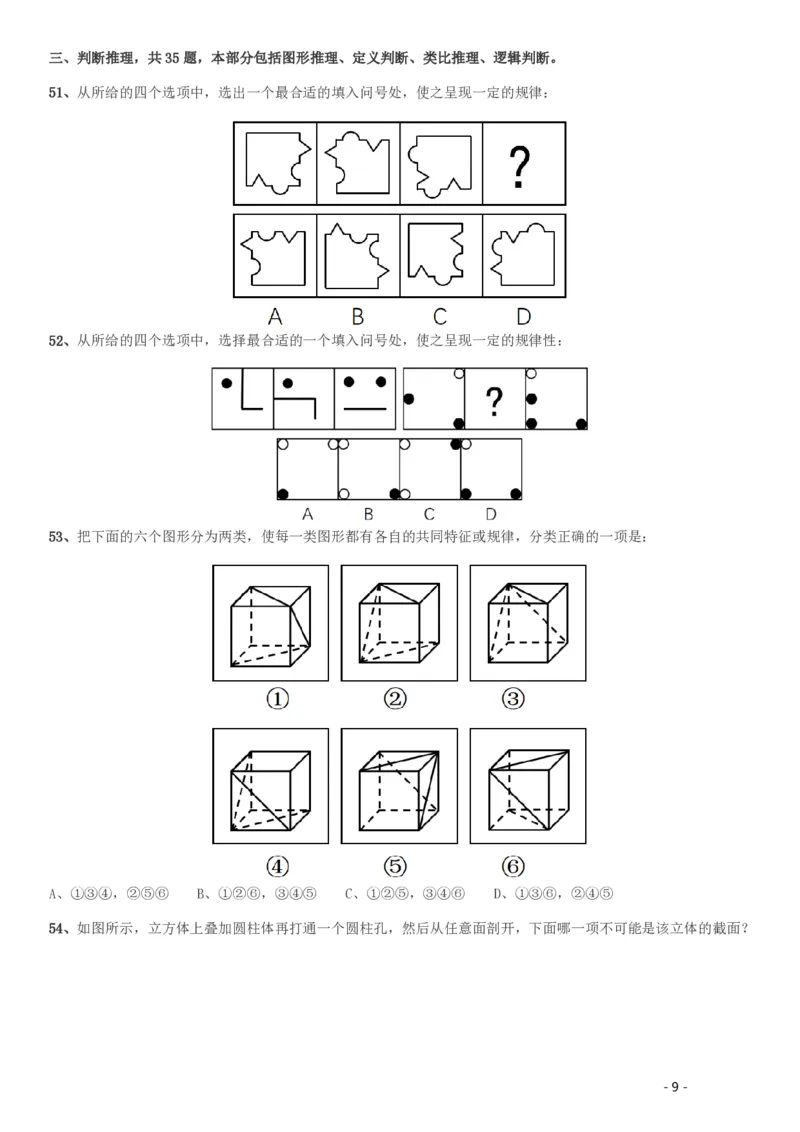 三、判断推理，共 35 题，本部分包括图形推理、定义判断、类比推理、逻辑判断。

51、从所给的四个选项中，选出一个最合适的填入问号处，使之呈现一定的规律：

?

A B C D

52、从所给的四个选项中，选择最合适的一个填入问号处，使之呈现一定的规律性：

?

A B C D

53、把下面的六个图形分为两类，使每一类图形都有各自的共同特征或规律，分类正确的一项是：

①　②　③

④　⑤　⑥

A、①③④，②⑤⑥　B、①②⑥，③④⑤　C、①②⑤，③④⑥　D、①③⑥，②④⑤

54、如图所示，立方体上叠加圆柱体再打通一个圆柱孔，然后从任意面剖开，下面哪一项不可能是该立体的截面？

- 9 -