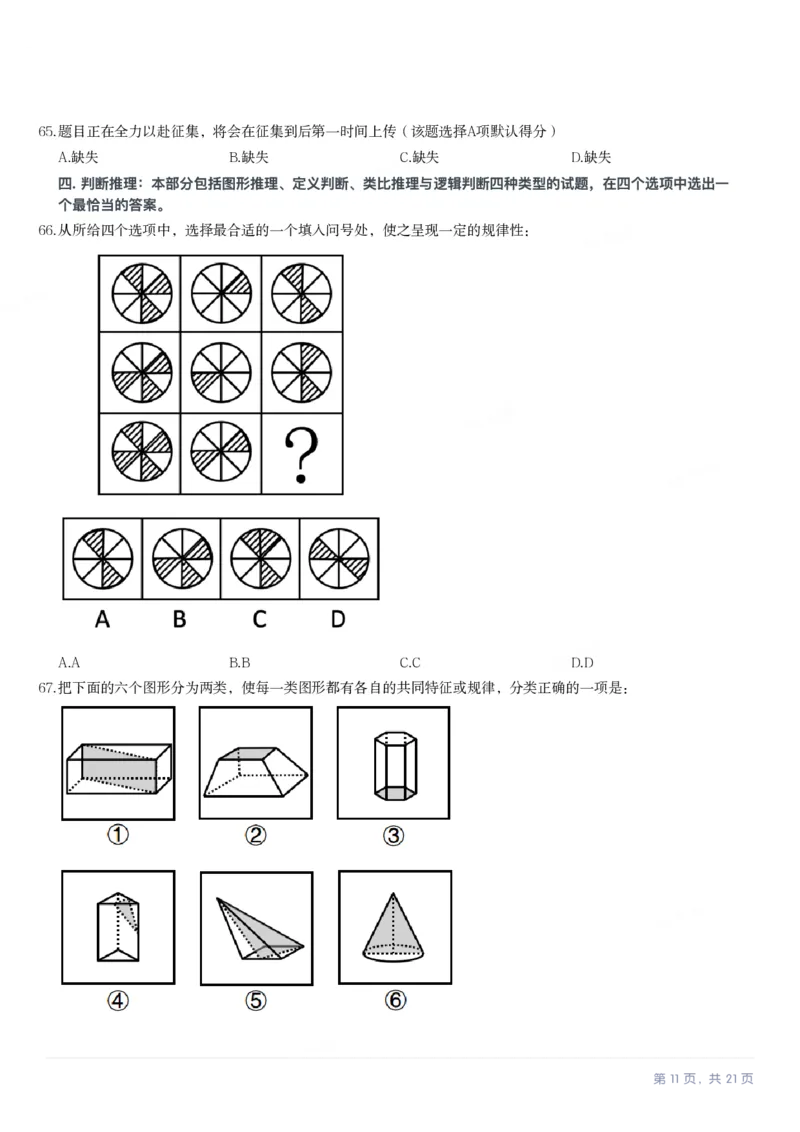 65.题目正在全力以赴征集，将会在征集到后第一时间上传（该题选择A项默认得分）

A.缺失　　B.缺失　　C.缺失　　D.缺失

四. 判断推理：本部分包括图形推理、定义判断、类比推理与逻辑判断四种类型的试题，在四个选项中选出一个最恰当的答案。

66.从所给四个选项中，选择最合适的一个填入问号处，使之呈现一定的规律性：

?

A　B　C　D

A.A　　B.B　　C.C　　D.D

67.把下面的六个图形分为两类，使每一类图形都有各自的共同特征或规律，分类正确的一项是：

①　②　③

④　⑤　⑥

第 11 页，共 21 页