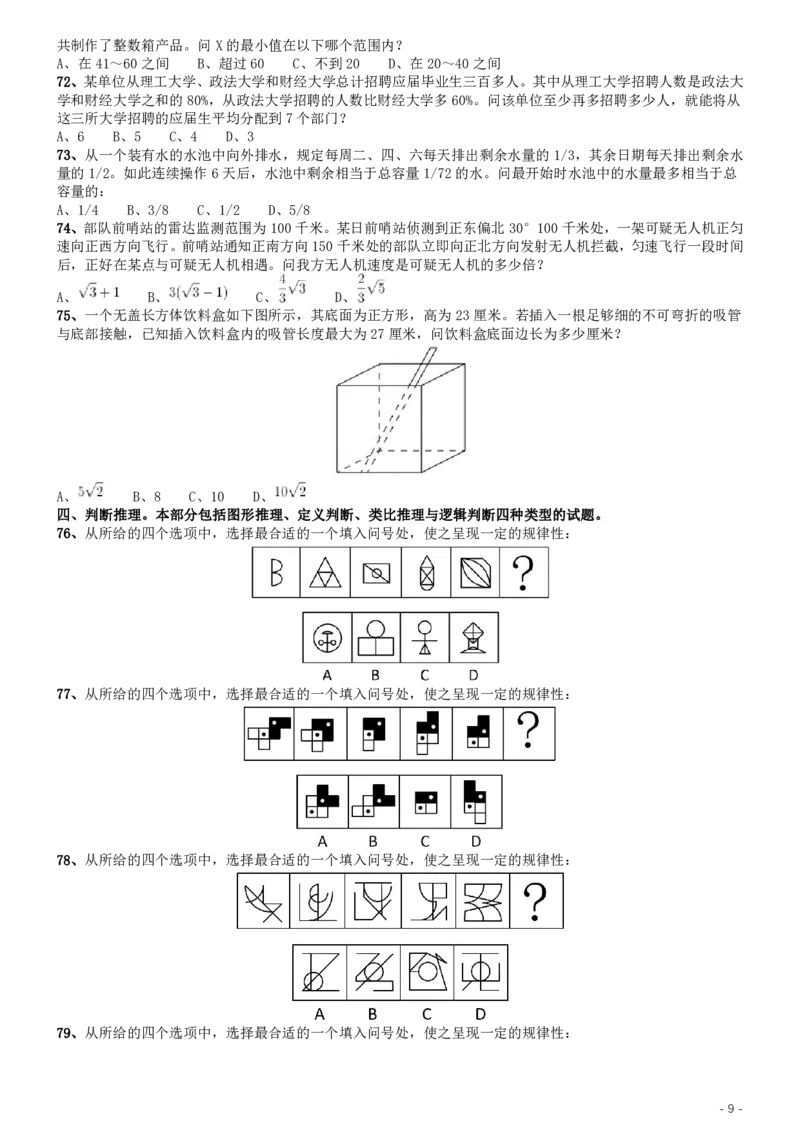 共制作了整数箱产品。问 X 的最小值在以下哪个范围内？
A、在 41～60 之间　　B、超过 60　　C、不到 20　　D、在 20～40 之间

72、某单位从理工大学、政法大学和财经大学总计招聘应届毕业生三百多人。其中从理工大学招聘人数是政法大学和财经大学之和的 80%，从政法大学招聘的人数比财经大学多 60%。问该单位至少再多招聘多少人，就能将从这三所大学招聘的应届生平均分配到 7 个部门？
A、6　　B、5　　C、4　　D、3

73、从一个装有水的水池中向外排水，规定每周二、四、六每天排出剩余水量的 1/3，其余日期每天排出剩余水量的 1/2。如此连续操作 6 天后，水池中剩余相当于总容量 1/72 的水。问最开始时水池中的水量最多相当于总容量的：
A、1/4　　B、3/8　　C、1/2　　D、5/8

74、部队前哨站的雷达监测范围为 100 千米。某日前哨站侦测到正东偏北 30° 100 千米处，一架可疑无人机正匀速向正西方向飞行。前哨站通知正南方向 150 千米处的部队立即向正北方向发射无人机拦截，匀速飞行一段时间后，正好在某点与可疑无人机相遇。问我方无人机速度是可疑无人机的多少倍？
A、$\sqrt{3}+1$　　B、$3(\sqrt{3}-1)$　　C、$\frac{4}{3}\sqrt{3}$　　D、$\frac{2}{3}\sqrt{5}$

75、一个无盖长方体饮料盒如下图所示，其底面为正方形，高为 23 厘米。若插入一根足够细的不可弯折的吸管与底部接触，已知插入饮料盒内的吸管长度最大为 27 厘米，问饮料盒底面边长为多少厘米？
A、$5\sqrt{2}$　　B、8　　C、10　　D、$10\sqrt{2}$

四、判断推理。本部分包括图形推理、定义判断、类比推理与逻辑判断四种类型的试题。

76、从所给的四个选项中，选择最合适的一个填入问号处，使之呈现一定的规律性：
?
A　B　C　D

77、从所给的四个选项中，选择最合适的一个填入问号处，使之呈现一定的规律性：
?
A　B　C　D

78、从所给的四个选项中，选择最合适的一个填入问号处，使之呈现一定的规律性：
?
A　B　C　D

79、从所给的四个选项中，选择最合适的一个填入问号处，使之呈现一定的规律性：

- 9 -