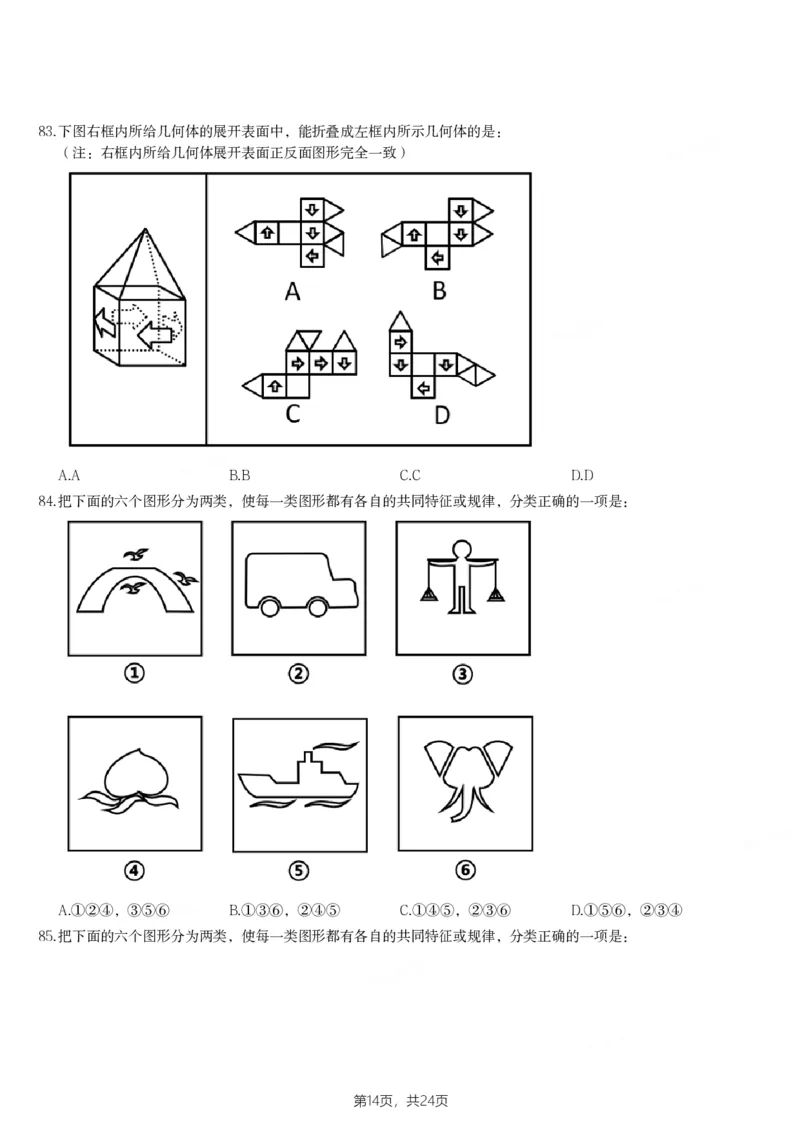 83.下图右框内所给几何体的展开表面中，能折叠成左框内所示几何体的是：
（注：右框内所给几何体展开表面正反面图形完全一致）

A

B

C

D

A.A　　B.B　　C.C　　D.D

84.把下面的六个图形分为两类，使每一类图形都有各自的共同特征或规律，分类正确的一项是：

①　②　③

④　⑤　⑥

A.①②④，③⑤⑥　　B.①③⑥，②④⑤　　C.①④⑤，②③⑥　　D.①⑤⑥，②③④

85.把下面的六个图形分为两类，使每一类图形都有各自的共同特征或规律，分类正确的一项是：

第14页，共24页