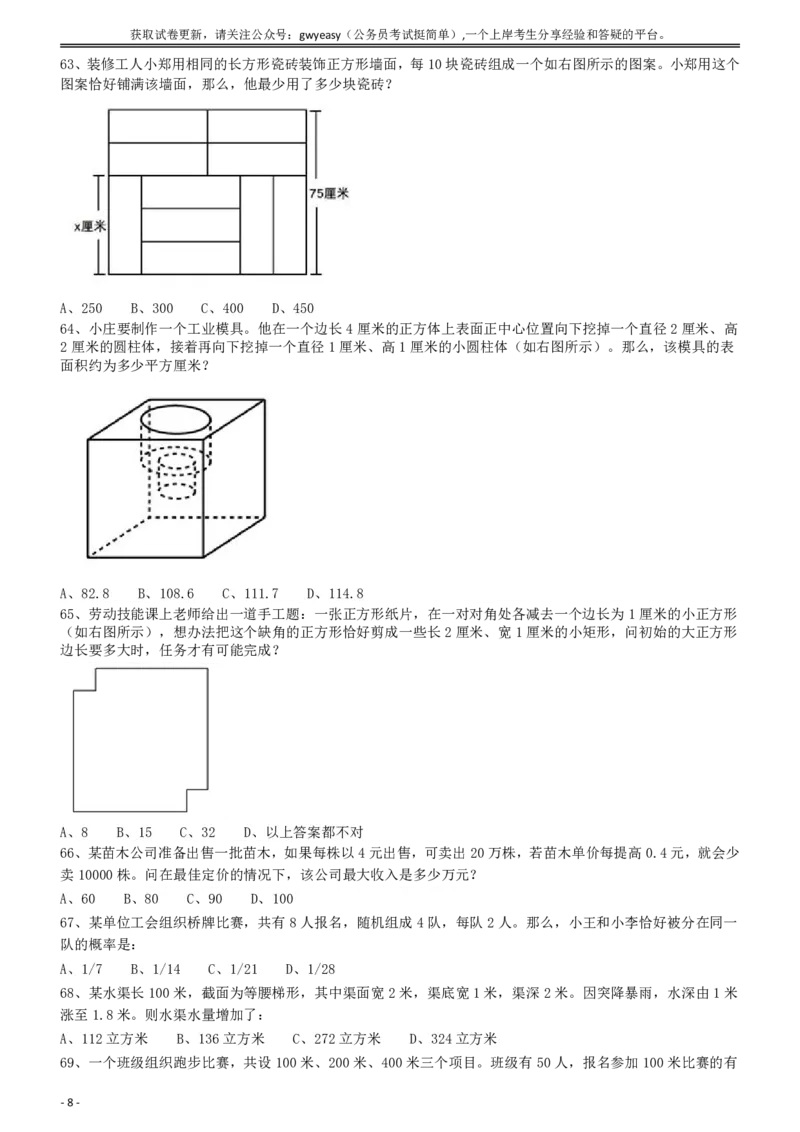 获取试卷更新，请关注公众号：gwyeasy（公务员考试挺简单）,一个上岸考生分享经验和答疑的平台。

63、装修工人小郑用相同的长方形瓷砖装饰正方形墙面，每 10 块瓷砖组成一个如右图所示的图案。小郑用这个图案恰好铺满该墙面，那么，他最少用了多少块瓷砖？

75厘米

x厘米

A、250 B、300 C、400 D、450

64、小庄要制作一个工业模具。他在一个边长 4 厘米的正方体上表面正中心位置向下挖掉一个直径 2 厘米、高 2 厘米的圆柱体，接着再向下挖掉一个直径 1 厘米、高 1 厘米的小圆柱体（如右图所示）。那么，该模具的表面积约为多少平方厘米？

A、82.8 B、108.6 C、111.7 D、114.8

65、劳动技能课上老师给出一道手工题：一张正方形纸片，在一对对角处各减去一个边长为 1 厘米的小正方形（如右图所示），想办法把这个缺角的正方形恰好剪成一些长 2 厘米、宽 1 厘米的小矩形，问初始的大正方形边长要多大时，任务才有可能完成？

A、8 B、15 C、32 D、以上答案都不对

66、某苗木公司准备出售一批苗木，如果每株以 4 元出售，可卖出 20 万株，若苗木单价每提高 0.4 元，就会少卖 10000 株。问在最佳定价的情况下，该公司最大收入是多少万元？

A、60 B、80 C、90 D、100

67、某单位工会组织桥牌比赛，共有 8 人报名，随机组成 4 队，每队 2 人。那么，小王和小李恰好被分在同一队的概率是：

A、1/7 B、1/14 C、1/21 D、1/28

68、某水渠长 100 米，截面为等腰梯形，其中渠面宽 2 米，渠底宽 1 米，渠深 2 米。因突降暴雨，水深由 1 米涨至 1.8 米。则水渠水量增加了：

A、112 立方米 B、136 立方米 C、272 立方米 D、324 立方米

69、一个班级组织跑步比赛，共设 100 米、200 米、400 米三个项目。班级有 50 人，报名参加 100 米比赛的有

- 8 -