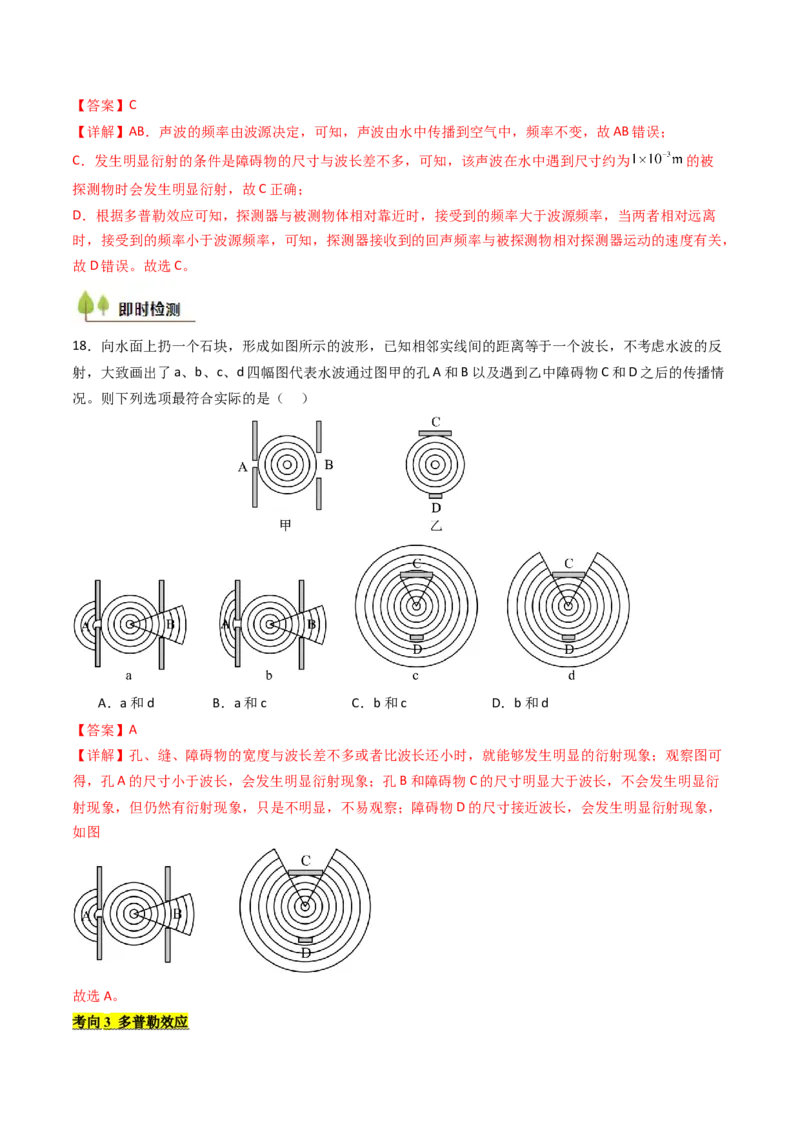 【答案】C

【详解】AB．声波的频率由波源决定，可知，声波由水中传播到空气中，频率不变，故 AB 错误；

C．发生明显衍射的条件是障碍物的尺寸与波长差不多，可知，该声波在水中遇到尺寸约为$1\times10^{-3}$m 的被探测物时会发生明显衍射，故 C 正确；

D．根据多普勒效应可知，探测器与被测物体相对靠近时，接受到的频率大于波源频率，当两者相对远离时，接受到的频率小于波源频率，可知，探测器接收到的回声频率与被探测物相对探测器运动的速度有关，故 D 错误。故选 C。

即时检测

18．向水面上扔一个石块，形成如图所示的波形，已知相邻实线间的距离等于一个波长，不考虑水波的反射，大致画出了 a、b、c、d 四幅图代表水波通过图甲的孔 A 和 B 以及遇到乙中障碍物 C 和 D 之后的传播情况。则下列选项最符合实际的是（　）

A B
甲
C D
乙

A B a　A B b　C D c　C D d

A．a 和 d　　B．a 和 c　　C．b 和 c　　D．b 和 d

【答案】A

【详解】孔、缝、障碍物的宽度与波长差不多或者比波长还小时，就能够发生明显的衍射现象；观察图可得，孔 A 的尺寸小于波长，会发生明显衍射现象；孔 B 和障碍物 C 的尺寸明显大于波长，不会发生明显衍射现象，但仍然有衍射现象，只是不明显，不易观察；障碍物 D 的尺寸接近波长，会发生明显衍射现象，如图

A B　C D

故选 A。

考向 3　多普勒效应