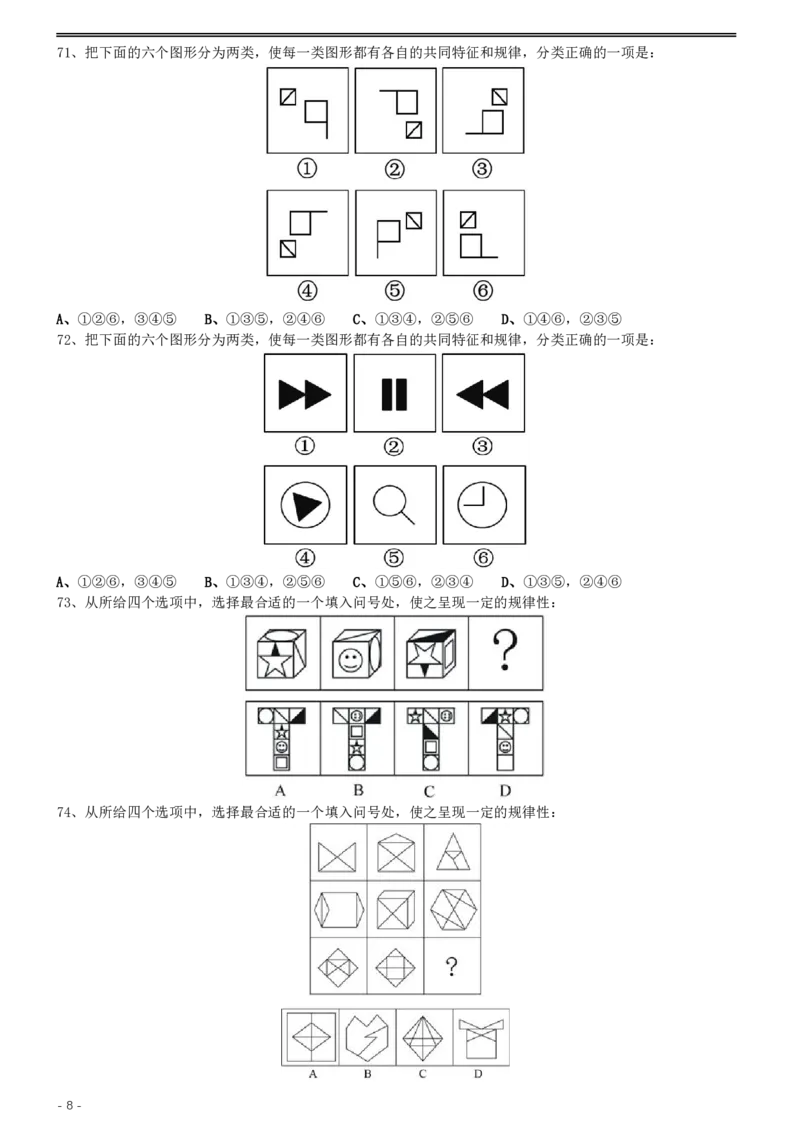 71、把下面的六个图形分为两类，使每一类图形都有各自的共同特征和规律，分类正确的一项是：

①　②　③

④　⑤　⑥

A、①②⑥，③④⑤　B、①③⑤，②④⑥　C、①③④，②⑤⑥　D、①④⑥，②③⑤

72、把下面的六个图形分为两类，使每一类图形都有各自的共同特征和规律，分类正确的一项是：

①　②　③

④　⑤　⑥

A、①②⑥，③④⑤　B、①③④，②⑤⑥　C、①⑤⑥，②③④　D、①③⑤，②④⑥

73、从所给四个选项中，选择最合适的一个填入问号处，使之呈现一定的规律性：

?

A　B　C　D

74、从所给四个选项中，选择最合适的一个填入问号处，使之呈现一定的规律性：

?

A　B　C　D

- 8 -