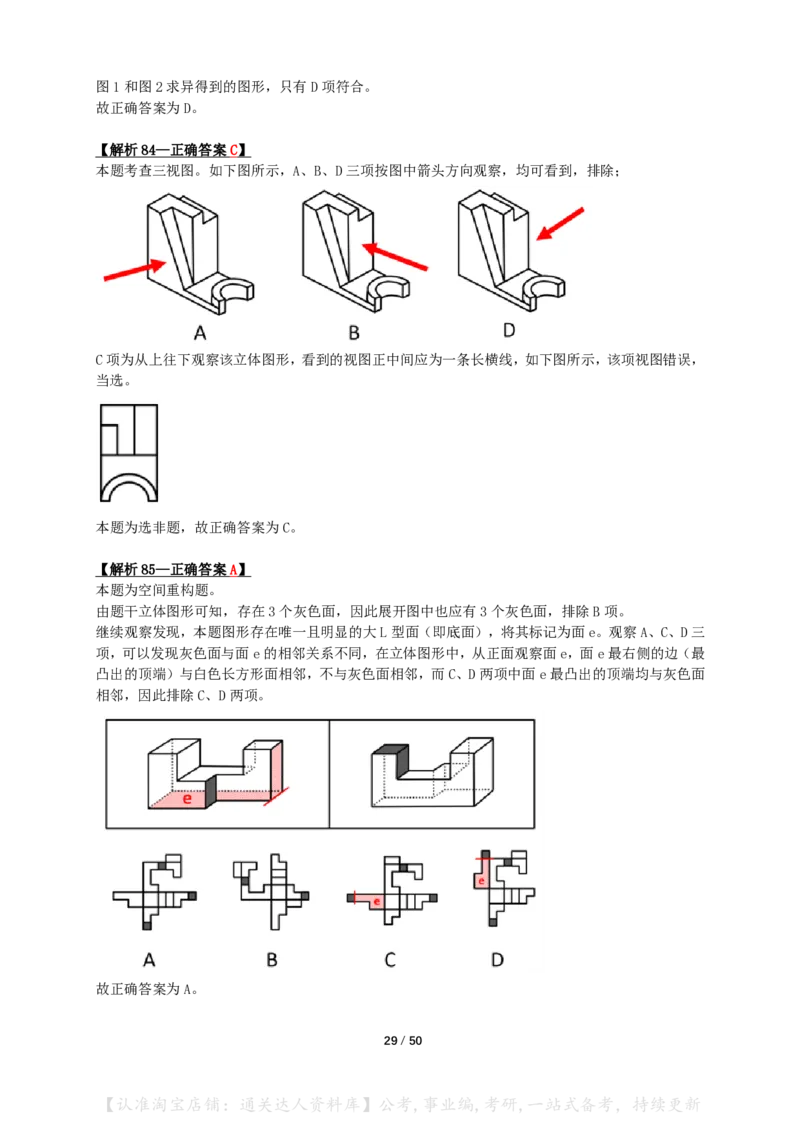 图 1 和图 2 求异得到的图形，只有 D 项符合。
故正确答案为 D。

【解析 84—正确答案 C】
本题考查三视图。如下图所示，A、B、D 三项按图中箭头方向观察，均可看到，排除；

A B D

C 项为从上往下观察该立体图形，看到的视图正中间应为一条长横线，如下图所示，该项视图错误，当选。

本题为选非题，故正确答案为 C。

【解析 85—正确答案 A】
本题为空间重构题。
由题干立体图形可知，存在 3 个灰色面，因此展开图中也应有 3 个灰色面，排除 B 项。
继续观察发现，本题图形存在唯一且明显的大 L 型面（即底面），将其标记为面 e。观察 A、C、D 三项，可以发现灰色面与面 e 的相邻关系不同，在立体图形中，从正面观察面 e，面 e 最右侧的边（最凸出的顶端）与白色长方形面相邻，不与灰色面相邻，而 C、D 两项中面 e 最凸出的顶端均与灰色面相邻，因此排除 C、D 两项。

e

e e

A B C D

故正确答案为 A。

29 / 50

【认准淘宝店铺：通关达人资料库】公考，事业编，考研，一站式备考，持续更新