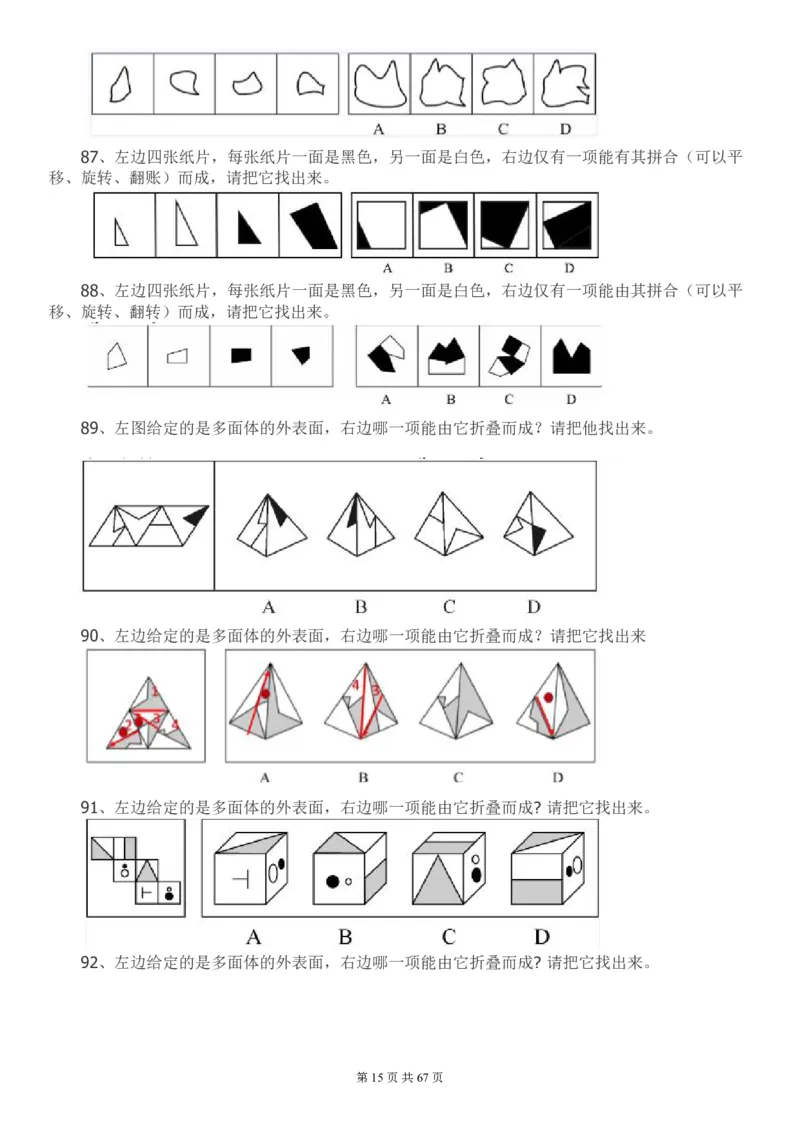 A B C D

87、左边四张纸片，每张纸片一面是黑色，另一面是白色，右边仅有一项能有其拼合（可以平移、旋转、翻账）而成，请把它找出来。

A B C D

88、左边四张纸片，每张纸片一面是黑色，另一面是白色，右边仅有一项能由其拼合（可以平移、旋转、翻转）而成，请把它找出来。

A B C D

89、左图给定的是多面体的外表面，右边哪一项能由它折叠而成？请把他找出来。

A B C D

90、左边给定的是多面体的外表面，右边哪一项能由它折叠而成？请把它找出来

1 2 3 4 5

4 3

A B C D

91、左边给定的是多面体的外表面，右边哪一项能由它折叠而成? 请把它找出来。

A B C D

92、左边给定的是多面体的外表面，右边哪一项能由它折叠而成? 请把它找出来。

第 15 页 共 67 页