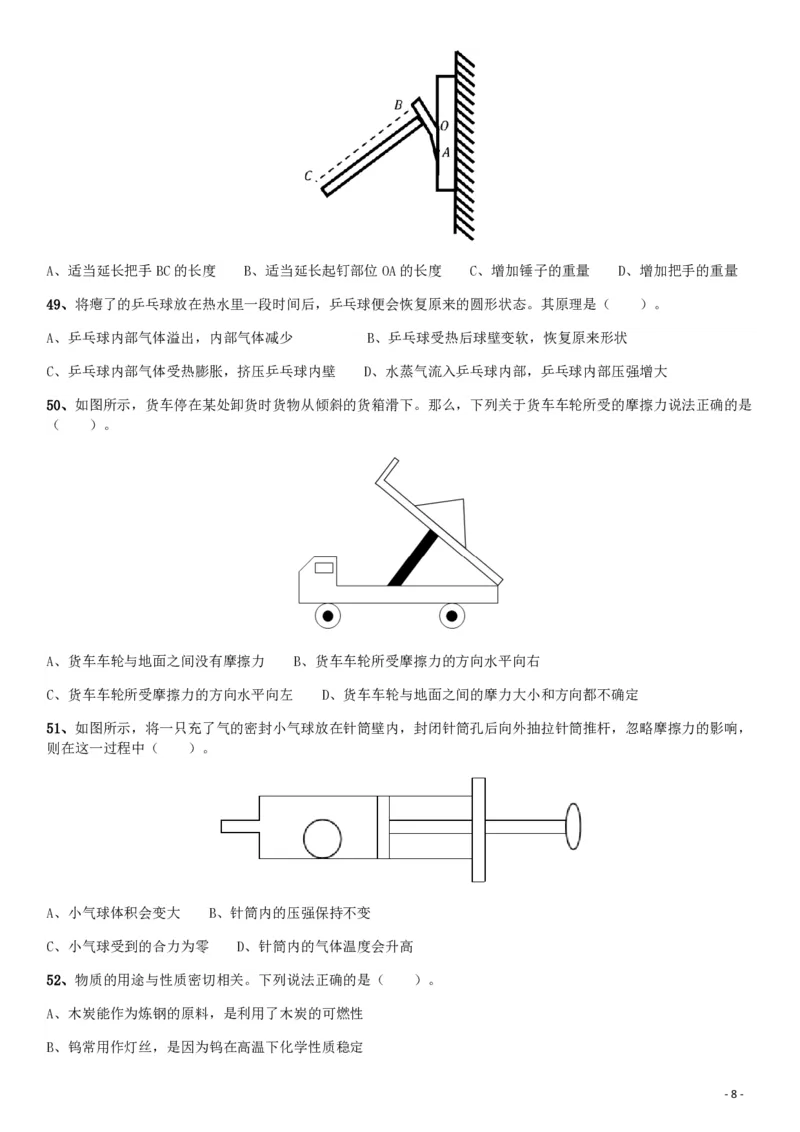 B
O
A
C

A、适当延长把手 BC 的长度　B、适当延长起钉部位 OA 的长度　C、增加锤子的重量　D、增加把手的重量

49、将瘪了的乒乓球放在热水里一段时间后，乒乓球便会恢复原来的圆形状态。其原理是（　　）。

A、乒乓球内部气体溢出，内部气体减少　B、乒乓球受热后球壁变软，恢复原来形状

C、乒乓球内部气体受热膨胀，挤压乒乓球内壁　D、水蒸气流入乒乓球内部，乒乓球内部压强增大

50、如图所示，货车停在某处卸货时货物从倾斜的货箱滑下。那么，下列关于货车车轮所受的摩擦力说法正确的是（　　）。

A、货车车轮与地面之间没有摩擦力　B、货车车轮所受摩擦力的方向水平向右

C、货车车轮所受摩擦力的方向水平向左　D、货车车轮与地面之间的摩力大小和方向都不确定

51、如图所示，将一只充了气的密封小气球放在针筒壁内，封闭针筒孔后向外抽拉针筒推杆，忽略摩擦力的影响，则在这一过程中（　　）。

A、小气球体积会变大　B、针筒内的压强保持不变

C、小气球受到的合力为零　D、针筒内的气体温度会升高

52、物质的用途与性质密切相关。下列说法正确的是（　　）。

A、木炭能作为炼钢的原料，是利用了木炭的可燃性

B、钨常用作灯丝，是因为钨在高温下化学性质稳定

- 8 -