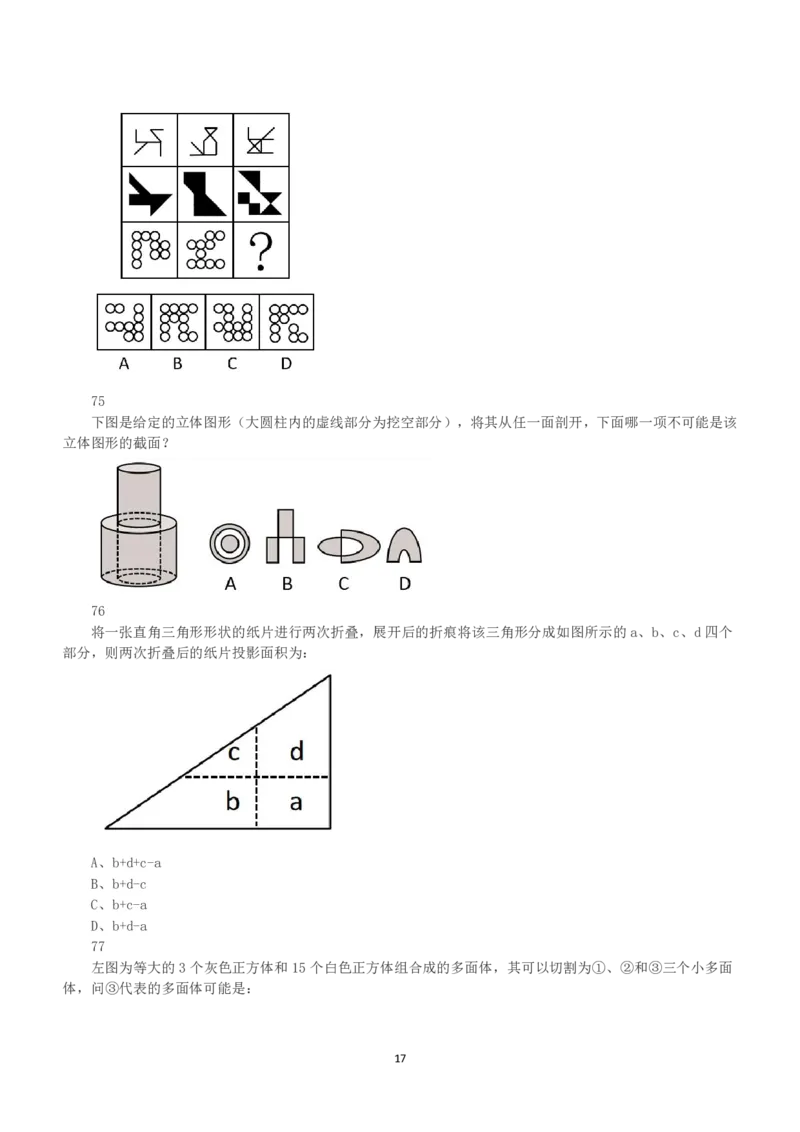 ?

A B C D

75

下图是给定的立体图形（大圆柱内的虚线部分为挖空部分），将其从任一面剖开，下面哪一项不可能是该立体图形的截面？

A B C D

76

将一张直角三角形形状的纸片进行两次折叠，展开后的折痕将该三角形分成如图所示的 a、b、c、d 四个部分，则两次折叠后的纸片投影面积为：

c d b a

A、b+d+c-a

B、b+d-c

C、b+c-a

D、b+d-a

77

左图为等大的 3 个灰色正方体和 15 个白色正方体组合成的多面体，其可以切割为①、②和③三个小多面体，问③代表的多面体可能是：

17