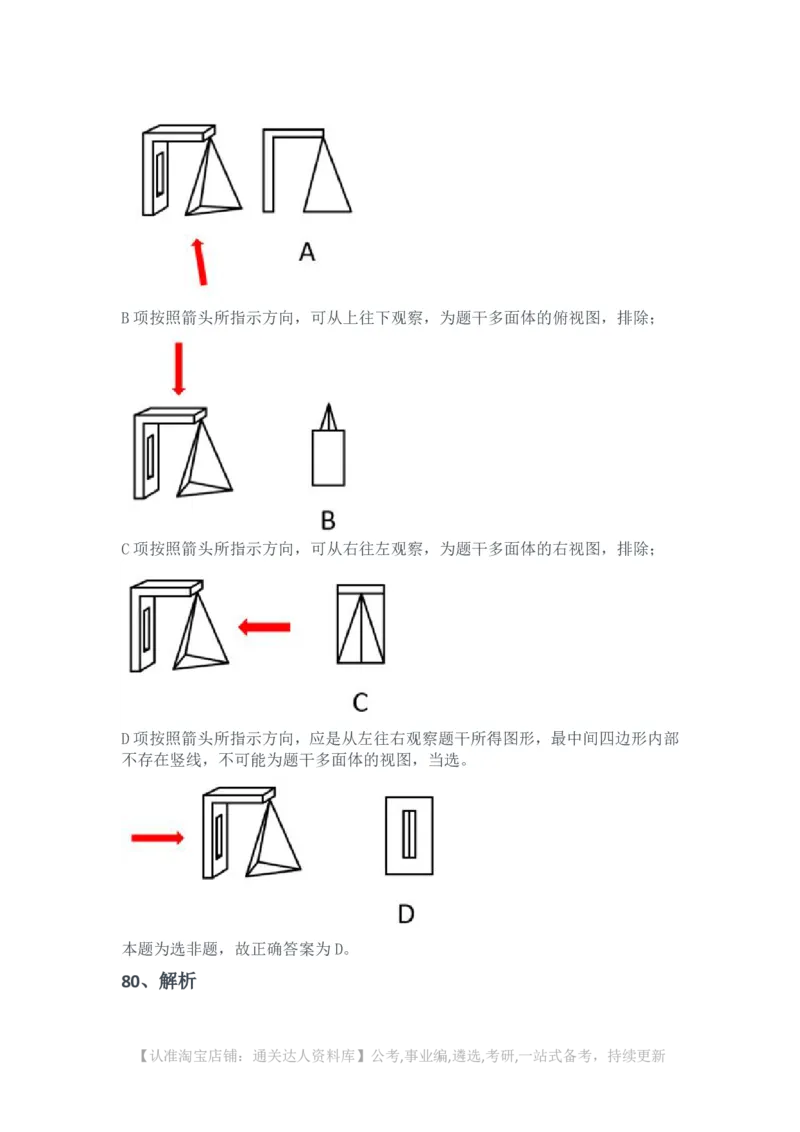 A

B 项按照箭头所指示方向，可从上往下观察，为题干多面体的俯视图，排除；

B

C 项按照箭头所指示方向，可从右往左观察，为题干多面体的右视图，排除；

C

D 项按照箭头所指示方向，应是从左往右观察题干所得图形，最中间四边形内部不存在竖线，不可能为题干多面体的视图，当选。

D

本题为选非题，故正确答案为 D。

80、解析

【认准淘宝店铺：通关达人资料库】公考,事业编,遴选,考研,一站式备考，持续更新