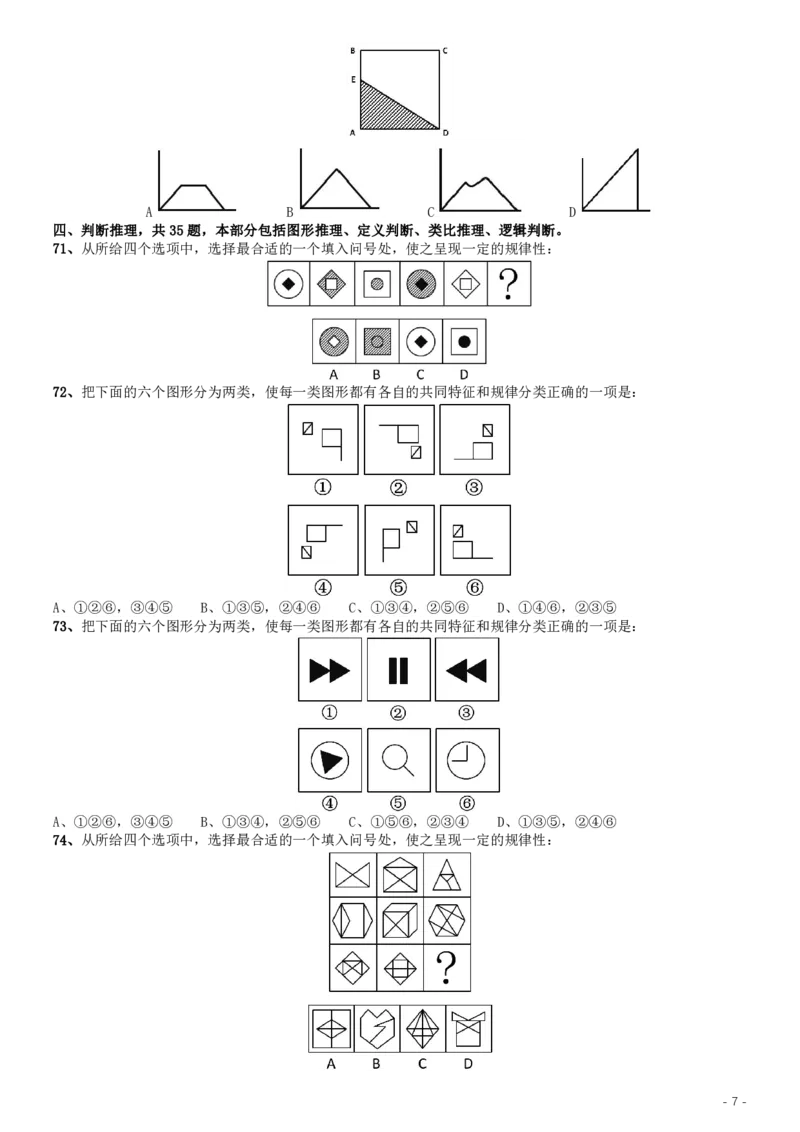 B C E A D

A B C D

四、判断推理，共 35 题，本部分包括图形推理、定义判断、类比推理、逻辑判断。

71、从所给四个选项中，选择最合适的一个填入问号处，使之呈现一定的规律性：

?

A B C D

72、把下面的六个图形分为两类，使每一类图形都有各自的共同特征和规律分类正确的一项是：

① ② ③

④ ⑤ ⑥

A、①②⑥，③④⑤ B、①③⑤，②④⑥ C、①③④，②⑤⑥ D、①④⑥，②③⑤

73、把下面的六个图形分为两类，使每一类图形都有各自的共同特征和规律分类正确的一项是：

① ② ③

④ ⑤ ⑥

A、①②⑥，③④⑤ B、①③④，②⑤⑥ C、①⑤⑥，②③④ D、①③⑤，②④⑥

74、从所给四个选项中，选择最合适的一个填入问号处，使之呈现一定的规律性：

?

A B C D

- 7 -