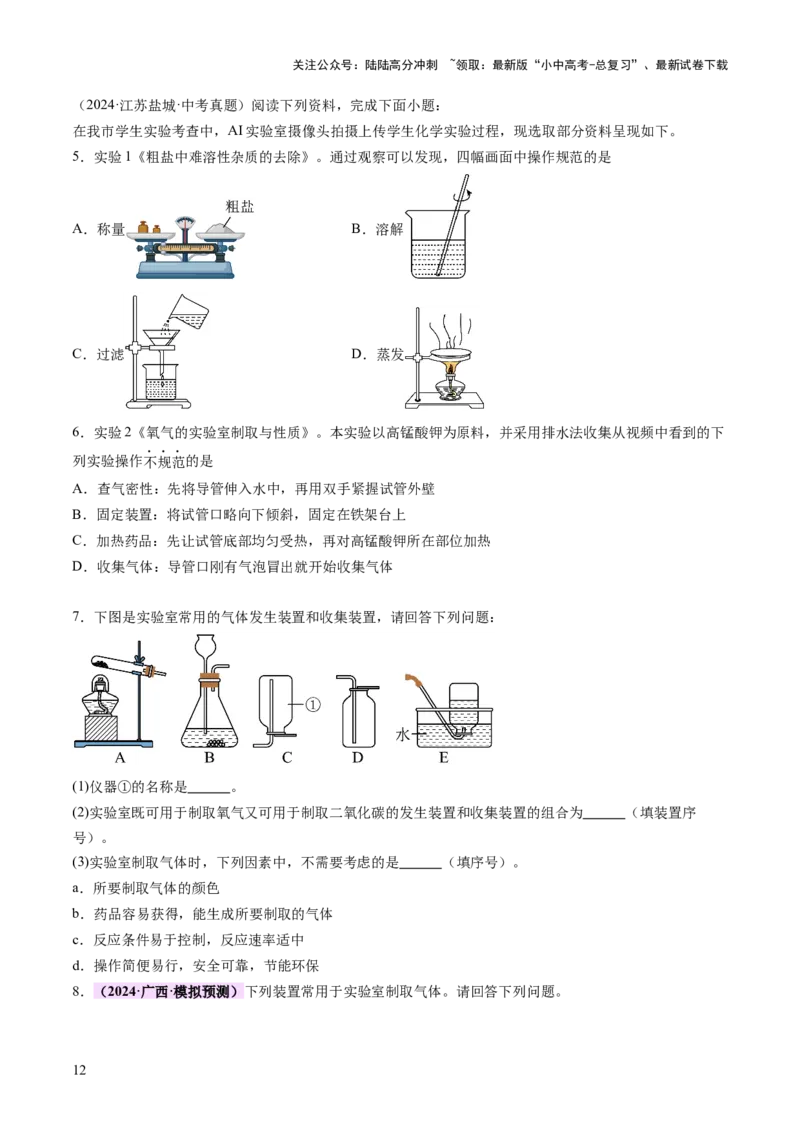 关注公众号：陆陆高分冲刺 ~领取：最新版“小中高考-总复习”、最新试卷下载

（2024·江苏盐城·中考真题）阅读下列资料，完成下面小题：
在我市学生实验考查中，AI实验室摄像头拍摄上传学生化学实验过程，现选取部分资料呈现如下。
5．实验1《粗盐中难溶性杂质的去除》。通过观察可以发现，四幅画面中操作规范的是

A．称量 粗盐
B．溶解
C．过滤
D．蒸发

6．实验2《氧气的实验室制取与性质》。本实验以高锰酸钾为原料，并采用排水法收集从视频中看到的下列实验操作不规范的是
A．查气密性：先将导管伸入水中，再用双手紧握试管外壁
B．固定装置：将试管口略向下倾斜，固定在铁架台上
C．加热药品：先让试管底部均匀受热，再对高锰酸钾所在部位加热
D．收集气体：导管口刚有气泡冒出就开始收集气体

7．下图是实验室常用的气体发生装置和收集装置，请回答下列问题：

① 水 A B C D E

(1)仪器①的名称是______。
(2)实验室既可用于制取氧气又可用于制取二氧化碳的发生装置和收集装置的组合为______（填装置序号）。
(3)实验室制取气体时，下列因素中，不需要考虑的是______（填序号）。
a．所要制取气体的颜色
b．药品容易获得，能生成所要制取的气体
c．反应条件易于控制，反应速率适中
d．操作简便易行，安全可靠，节能环保
8．（2024·广西·模拟预测）下列装置常用于实验室制取气体。请回答下列问题。

12