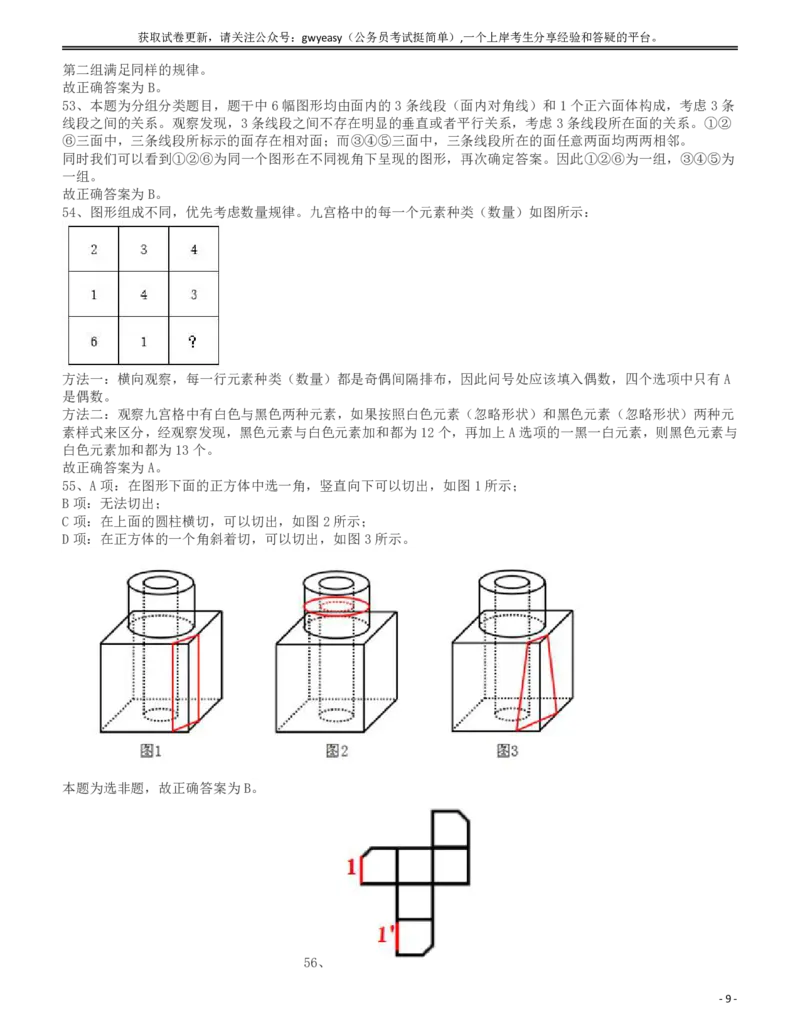 获取试卷更新，请关注公众号：gwyeasy（公务员考试挺简单），一个上岸考生分享经验和答疑的平台。

第二组满足同样的规律。
故正确答案为 B。
53、本题为分组分类题目，题干中 6 幅图形均由面内的 3 条线段（面内对角线）和 1 个正六面体构成，考虑 3 条线段之间的关系。观察发现，3 条线段之间不存在明显的垂直或者平行关系，考虑 3 条线段所在面的关系。①②⑥三面中，三条线段所标示的面存在相对面；而③④⑤三面中，三条线段所在的面任意两面均两两相邻。
同时我们可以看到①②⑥为同一个图形在不同视角下呈现的图形，再次确定答案。因此①②⑥为一组，③④⑤为一组。
故正确答案为 B。
54、图形组成不同，优先考虑数量规律。九宫格中的每一个元素种类（数量）如图所示：

| 2 | 3 | 4 |
|---|---|---|
| 1 | 4 | 3 |
| 6 | 1 | ? |

方法一：横向观察，每一行元素种类（数量）都是奇偶间隔排布，因此问号处应该填入偶数，四个选项中只有 A 是偶数。
方法二：观察九宫格中有白色与黑色两种元素，如果按照白色元素（忽略形状）和黑色元素（忽略形状）两种元素样式来区分，经观察发现，黑色元素与白色元素加和都为 12 个，再加上 A 选项的一黑一白元素，则黑色元素与白色元素加和都为 13 个。
故正确答案为 A。
55、A 项：在图形下面的正方体中选一角，竖直向下可以切出，如图 1 所示；
B 项：无法切出；
C 项：在上面的圆柱横切，可以切出，如图 2 所示；
D 项：在正方体的一个角斜着切，可以切出，如图 3 所示。

图1 图2 图3

本题为选非题，故正确答案为 B。

1
1'

56、

- 9 -