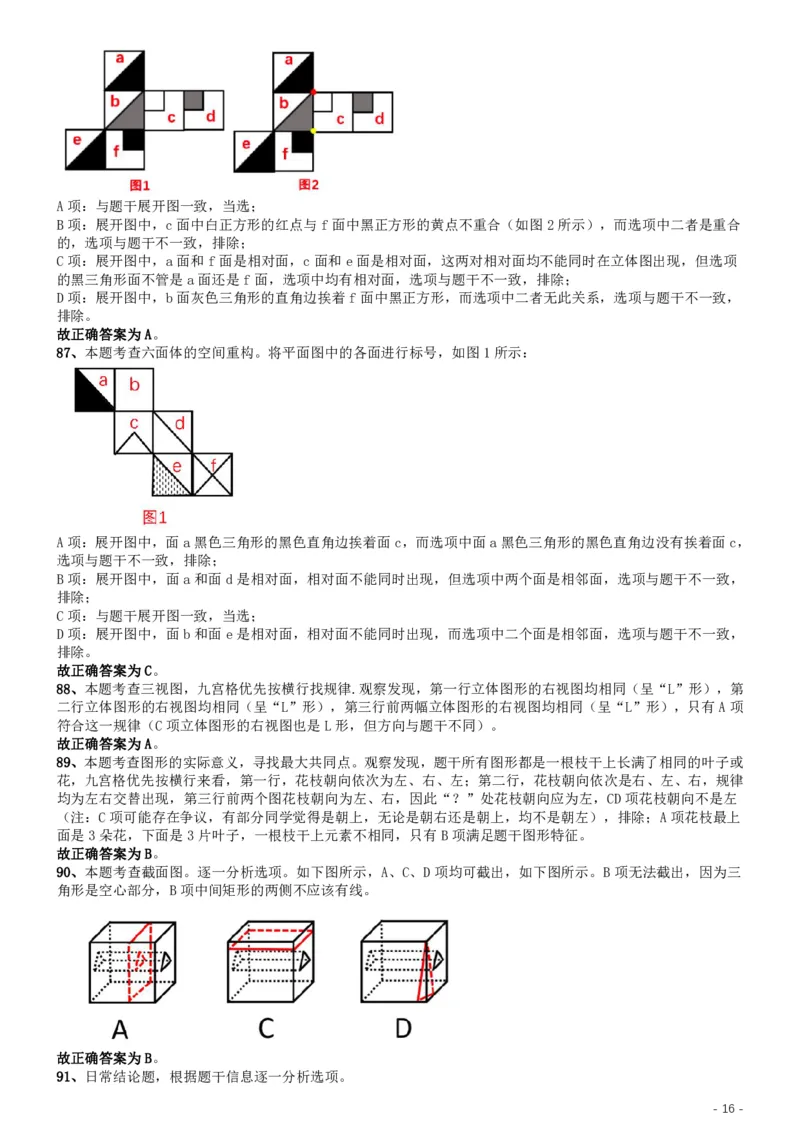 a
b
c
d
e
f
图1

a
b
c
d
e
f
图2

A 项：与题干展开图一致，当选；
B 项：展开图中，c 面中白正方形的红点与 f 面中黑正方形的黄点不重合（如图 2 所示），而选项中二者是重合的，选项与题干不一致，排除；
C 项：展开图中，a 面和 f 面是相对面，c 面和 e 面是相对面，这两对相对面均不能同时在立体图出现，但选项的黑三角形面不管是 a 面还是 f 面，选项中均有相对面，选项与题干不一致，排除；
D 项：展开图中，b 面灰色三角形的直角边挨着 f 面中黑正方形，而选项中二者无此关系，选项与题干不一致，排除。
故正确答案为 A。
87、本题考查六面体的空间重构。将平面图中的各面进行标号，如图 1 所示：

a
b
c
d
e
f
图1

A 项：展开图中，面 a 黑色三角形的黑色直角边挨着面 c，而选项中面 a 黑色三角形的黑色直角边没有挨着面 c，选项与题干不一致，排除；
B 项：展开图中，面 a 和面 d 是相对面，相对面不能同时出现，但选项中两个面是相邻面，选项与题干不一致，排除；
C 项：与题干展开图一致，当选；
D 项：展开图中，面 b 和面 e 是相对面，相对面不能同时出现，而选项中二个面是相邻面，选项与题干不一致，排除。
故正确答案为 C。
88、本题考查三视图，九宫格优先按横行找规律.观察发现，第一行立体图形的右视图均相同（呈“L”形），第二行立体图形的右视图均相同（呈“L”形），第三行前两幅立体图形的右视图均相同（呈“L”形），只有 A 项符合这一规律（C 项立体图形的右视图也是 L 形，但方向与题干不同）。
故正确答案为 A。
89、本题考查图形的实际意义，寻找最大共同点。观察发现，题干所有图形都是一根枝干上长满了相同的叶子或花，九宫格优先按横行来看，第一行，花枝朝向依次为左、右、左；第二行，花枝朝向依次是右、左、右，规律均为左右交替出现，第三行前两个图花枝朝向为左、右，因此“？”处花枝朝向应为左，CD 项花枝朝向不是左（注：C 项可能存在争议，有部分同学觉得是朝上，无论是朝右还是朝上，均不是朝左），排除；A 项花枝最上面是 3 朵花，下面是 3 片叶子，一根枝干上元素不相同，只有 B 项满足题干图形特征。
故正确答案为 B。
90、本题考查截面图。逐一分析选项。如下图所示，A、C、D 项均可截出，如下图所示。B 项无法截出，因为三角形是空心部分，B 项中间矩形的两侧不应该有线。

A
C
D

故正确答案为 B。
91、日常结论题，根据题干信息逐一分析选项。

- 16 -