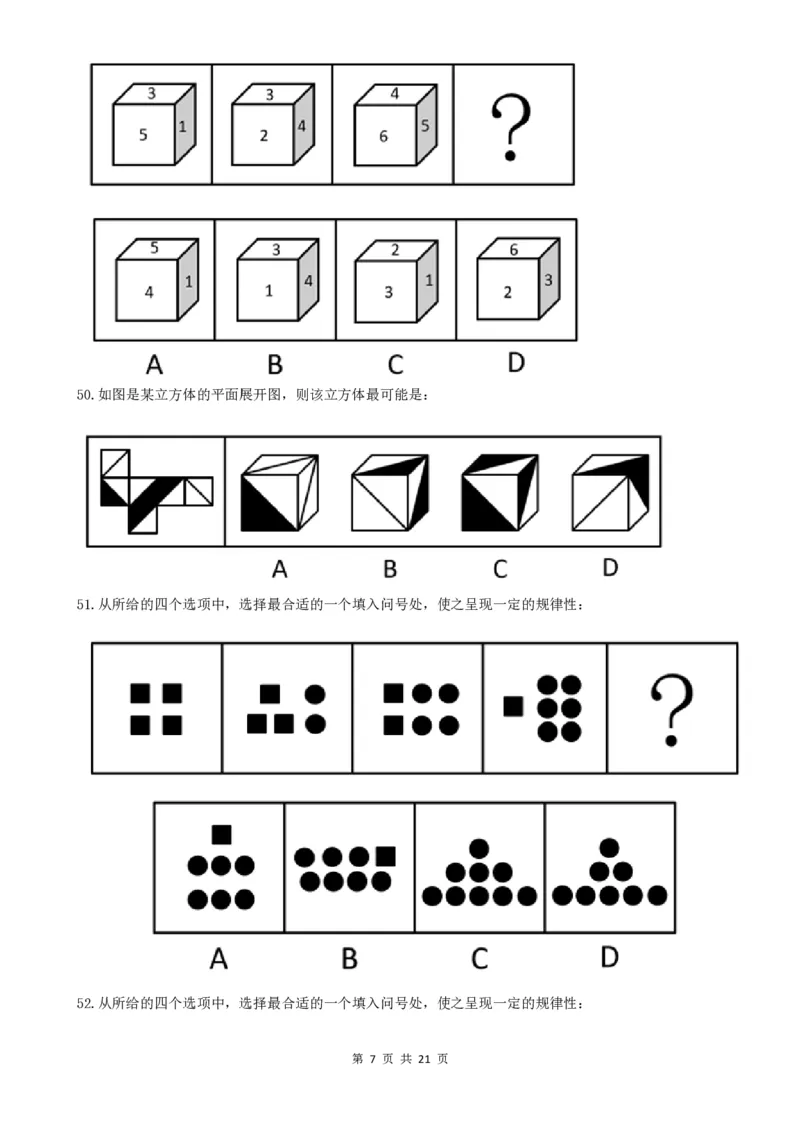 3
5
1

3
2
4

4
6
5

?

5
4
1

3
1
4

2
3
1

6
2
3

A B C D

50.如图是某立方体的平面展开图，则该立方体最可能是：

A B C D

51.从所给的四个选项中，选择最合适的一个填入问号处，使之呈现一定的规律性：

?

A B C D

52.从所给的四个选项中，选择最合适的一个填入问号处，使之呈现一定的规律性：

第 7 页 共 21 页