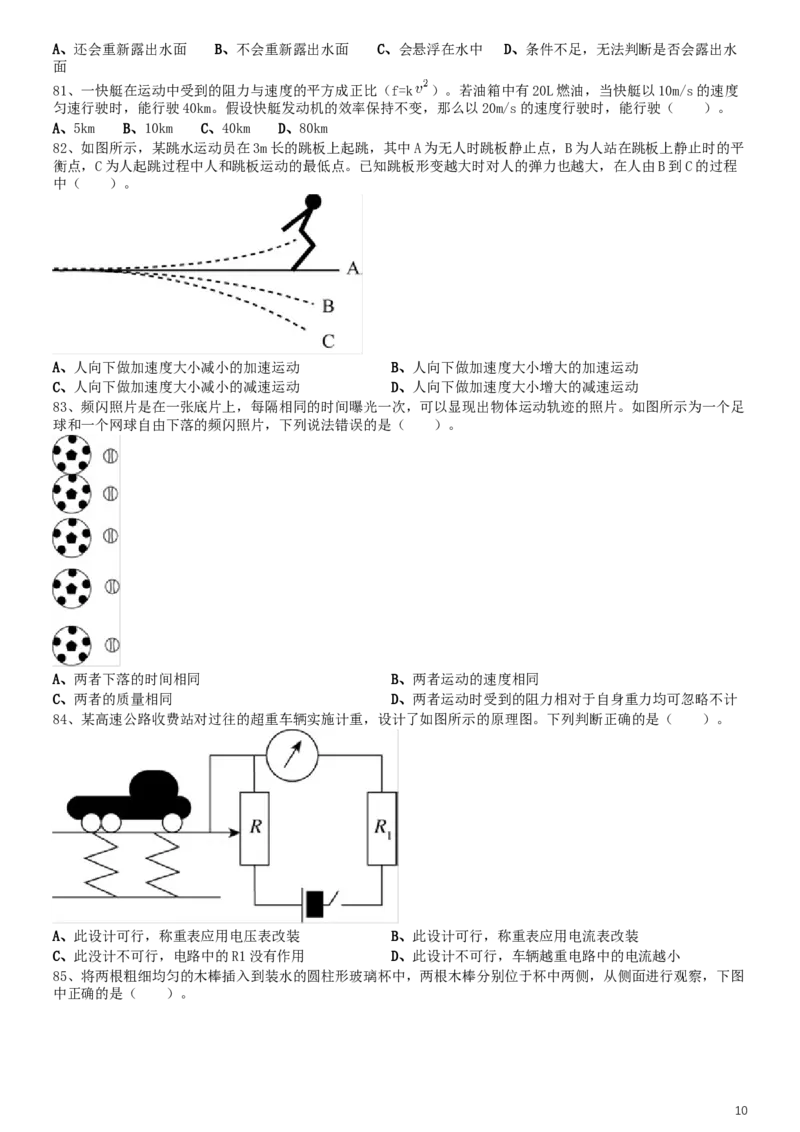 A、还会重新露出水面　B、不会重新露出水面　C、会悬浮在水中　D、条件不足，无法判断是否会露出水面

81、一快艇在运动中受到的阻力与速度的平方成正比（$f=kv^2$）。若油箱中有20L燃油，当快艇以10m/s的速度匀速行驶时，能行驶40km。假设快艇发动机的效率保持不变，那么以20m/s的速度行驶时，能行驶（　　）。

A、5km　B、10km　C、40km　D、80km

82、如图所示，某跳水运动员在3m长的跳板上起跳，其中A为无人时跳板静止点，B为人站在跳板上静止时的平衡点，C为人起跳过程中人和跳板运动的最低点。已知跳板形变越大时对人的弹力也越大，在人由B到C的过程中（　　）。

A
B
C

A、人向下做加速度大小减小的加速运动　B、人向下做加速度大小增大的加速运动
C、人向下做加速度大小减小的减速运动　D、人向下做加速度大小增大的减速运动

83、频闪照片是在一张底片上，每隔相同的时间曝光一次，可以显现出物体运动轨迹的照片。如图所示为一个足球和一个网球自由下落的频闪照片，下列说法错误的是（　　）。

A、两者下落的时间相同　B、两者运动的速度相同
C、两者的质量相同　D、两者运动时受到的阻力相对于自身重力均可忽略不计

84、某高速公路收费站对过往的超重车辆实施计重，设计了如图所示的原理图。下列判断正确的是（　　）。

$R$
$R_1$

A、此设计可行，称重表应用电压表改装　B、此设计可行，称重表应用电流表改装
C、此设计不可行，电路中的R1没有作用　D、此设计不可行，车辆越重电路中的电流越小

85、将两根粗细均匀的木棒插入到装水的圆柱形玻璃杯中，两根木棒分别位于杯中两侧，从侧面进行观察，下图中正确的是（　　）。

10