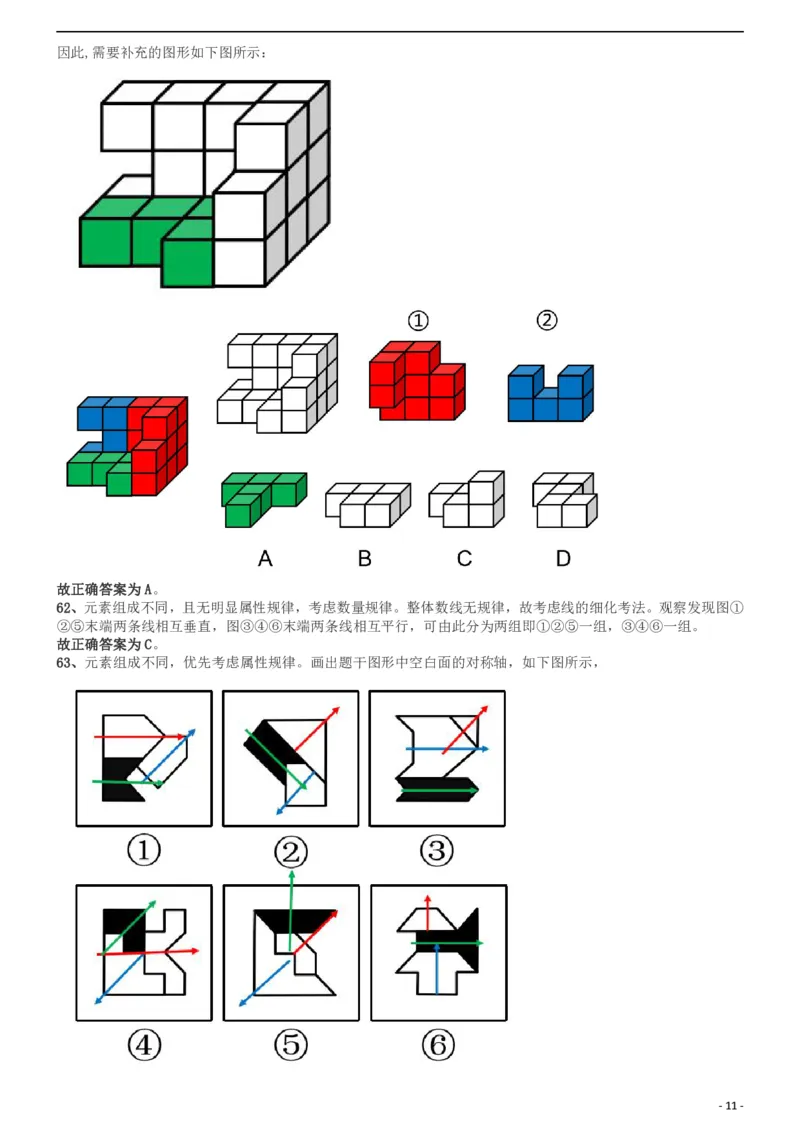 因此，需要补充的图形如下图所示：

①

②

A

B

C

D

故正确答案为A。

62、元素组成不同，且无明显属性规律，考虑数量规律。整体数线无规律，故考虑线的细化考法。观察发现图①②⑤末端两条线相互垂直，图③④⑥末端两条线相互平行，可由此分为两组即①②⑤一组，③④⑥一组。

故正确答案为C。

63、元素组成不同，优先考虑属性规律。画出题干图形中空白面的对称轴，如下图所示，

①

②

③

④

⑤

⑥

- 11 -