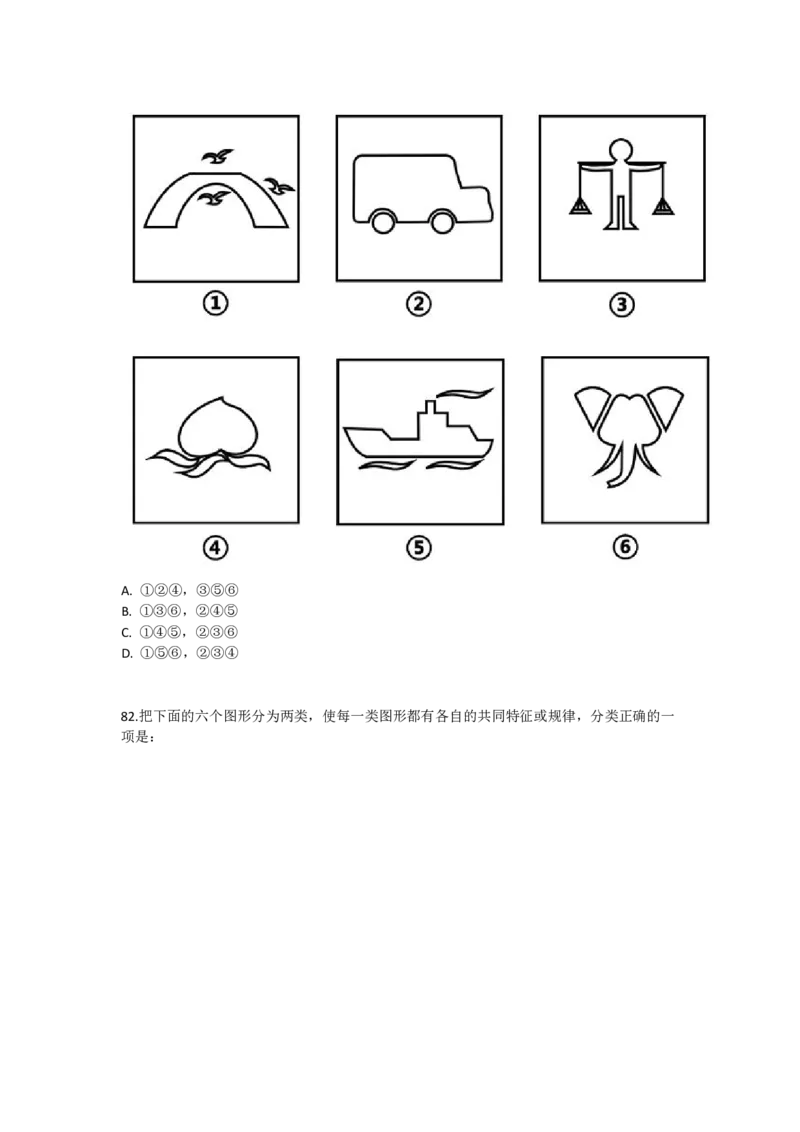 ①

②

③

④

⑤

⑥

A. ①②④，③⑤⑥
B. ①③⑥，②④⑤
C. ①④⑤，②③⑥
D. ①⑤⑥，②③④

82.把下面的六个图形分为两类，使每一类图形都有各自的共同特征或规律，分类正确的一项是：