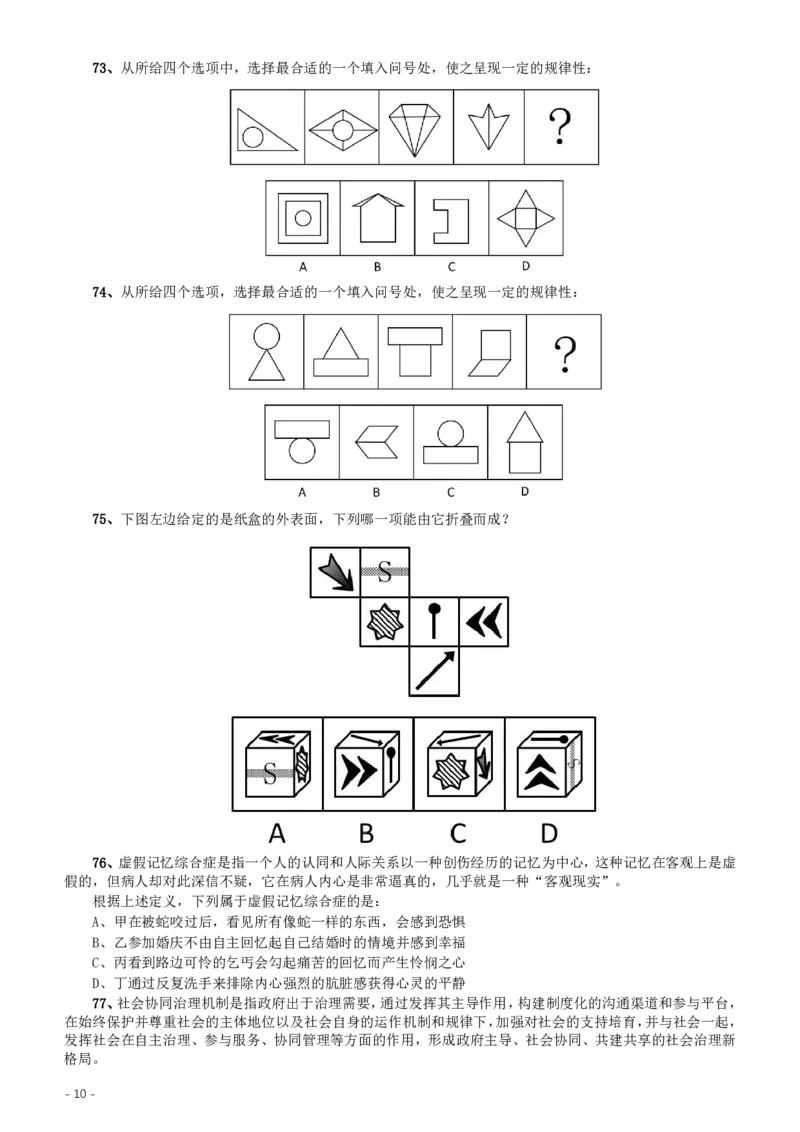 73、从所给四个选项中，选择最合适的一个填入问号处，使之呈现一定的规律性：

?

A B C D

74、从所给四个选项，选择最合适的一个填入问号处，使之呈现一定的规律性：

?

A B C D

75、下图左边给定的是纸盒的外表面，下列哪一项能由它折叠而成？

S

S S

A B C D

76、虚假记忆综合症是指一个人的认同和人际关系以一种创伤经历的记忆为中心，这种记忆在客观上是虚假的，但病人却对此深信不疑，它在病人内心是非常逼真的，几乎就是一种“客观现实”。

根据上述定义，下列属于虚假记忆综合症的是：

A、甲在被蛇咬过后，看见所有像蛇一样的东西，会感到恐惧

B、乙参加婚庆不由自主回忆起自己结婚时的情境并感到幸福

C、丙看到路边可怜的乞丐会勾起痛苦的回忆而产生怜悯之心

D、丁通过反复洗手来排除内心强烈的肮脏感获得心灵的平静

77、社会协同治理机制是指政府出于治理需要，通过发挥其主导作用，构建制度化的沟通渠道和参与平台，在始终保护并尊重社会的主体地位以及社会自身的运作机制和规律下，加强对社会的支持培育，并与社会一起，发挥社会在自主治理、参与服务、协同管理等方面的作用，形成政府主导、社会协同、共建共享的社会治理新格局。

- 10 -