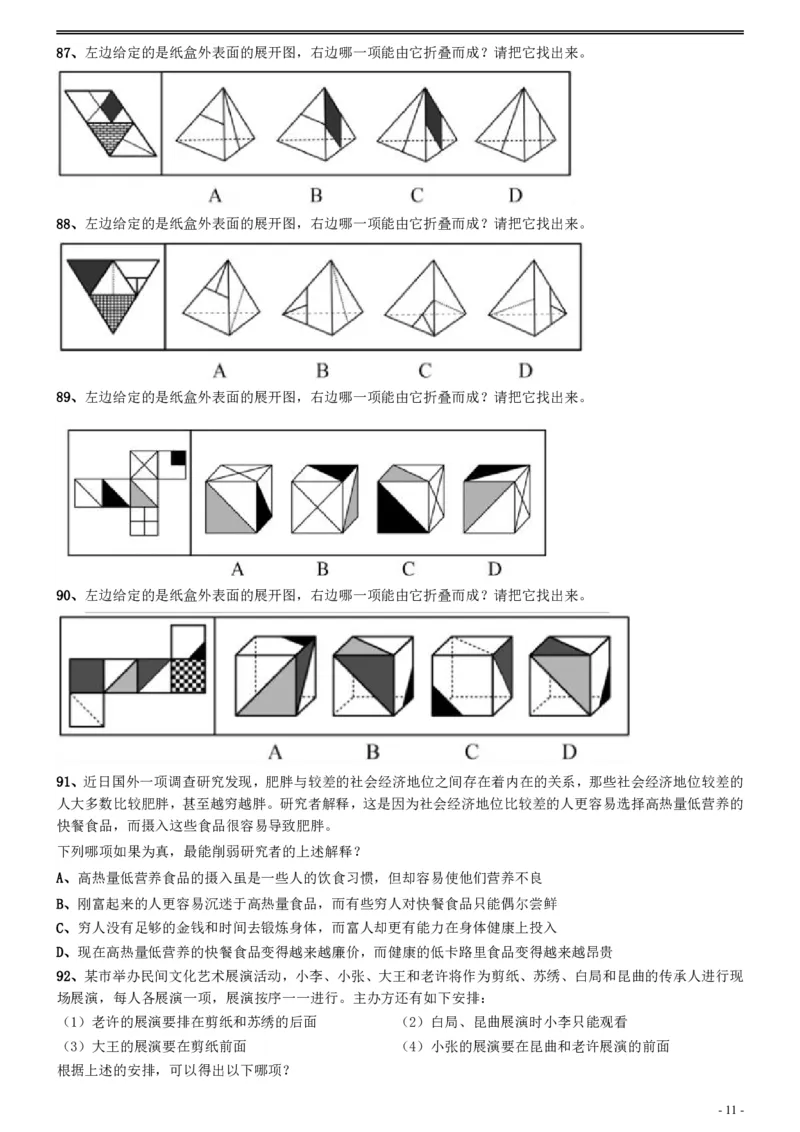 87、左边给定的是纸盒外表面的展开图，右边哪一项能由它折叠而成？请把它找出来。

A B C D

88、左边给定的是纸盒外表面的展开图，右边哪一项能由它折叠而成？请把它找出来。

A B C D

89、左边给定的是纸盒外表面的展开图，右边哪一项能由它折叠而成？请把它找出来。

A B C D

90、左边给定的是纸盒外表面的展开图，右边哪一项能由它折叠而成？请把它找出来。

A B C D

91、近日国外一项调查研究发现，肥胖与较差的社会经济地位之间存在着内在的关系，那些社会经济地位较差的人大多数比较肥胖，甚至越穷越胖。研究者解释，这是因为社会经济地位比较差的人更容易选择高热量低营养的快餐食品，而摄入这些食品很容易导致肥胖。

下列哪项如果为真，最能削弱研究者的上述解释？

A、高热量低营养食品的摄入虽是一些人的饮食习惯，但却容易使他们营养不良

B、刚富起来的人更容易沉迷于高热量食品，而有些穷人对快餐食品只能偶尔尝鲜

C、穷人没有足够的金钱和时间去锻炼身体，而富人却更有能力在身体健康上投入

D、现在高热量低营养的快餐食品变得越来越廉价，而健康的低卡路里食品变得越来越昂贵

92、某市举办民间文化艺术展演活动，小李、小张、大王和老许将作为剪纸、苏绣、白局和昆曲的传承人进行现场展演，每人各展演一项，展演按序一一进行。主办方还有如下安排：

（1）老许的展演要排在剪纸和苏绣的后面

（2）白局、昆曲展演时小李只能观看

（3）大王的展演要在剪纸前面

（4）小张的展演要在昆曲和老许展演的前面

根据上述的安排，可以得出以下哪项？

- 11 -