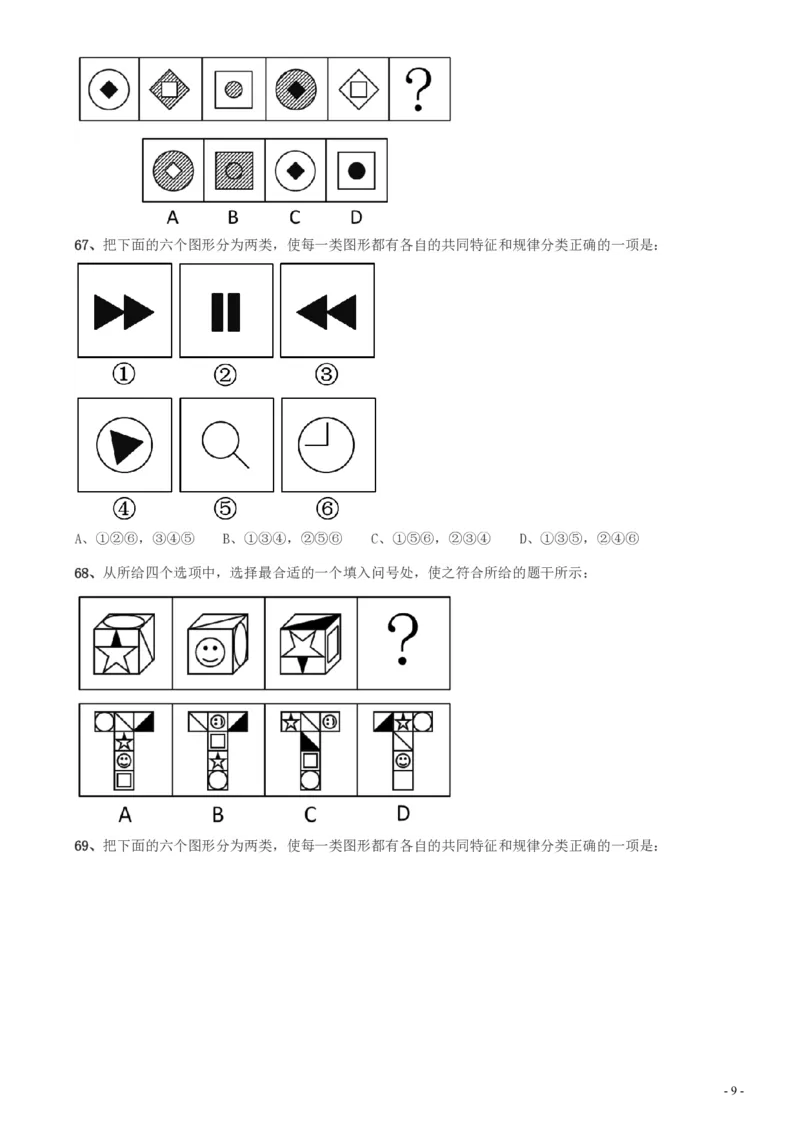 ?

A B C D

67、把下面的六个图形分为两类，使每一类图形都有各自的共同特征和规律分类正确的一项是：

① ② ③

④ ⑤ ⑥

A、①②⑥，③④⑤　B、①③④，②⑤⑥　C、①⑤⑥，②③④　D、①③⑤，②④⑥

68、从所给四个选项中，选择最合适的一个填入问号处，使之符合所给的题干所示：

?

A B C D

69、把下面的六个图形分为两类，使每一类图形都有各自的共同特征和规律分类正确的一项是：

- 9 -