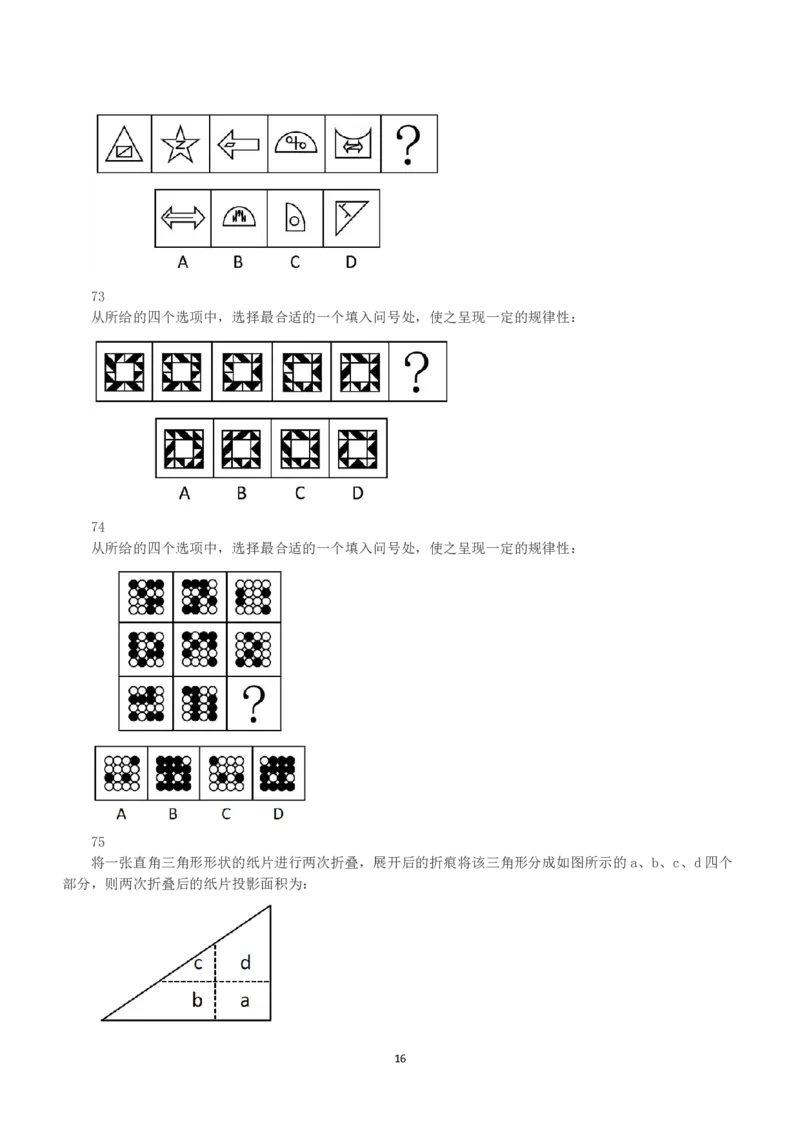 ?

A B C D

73
从所给的四个选项中，选择最合适的一个填入问号处，使之呈现一定的规律性：

?

A B C D

74
从所给的四个选项中，选择最合适的一个填入问号处，使之呈现一定的规律性：

?

A B C D

75
将一张直角三角形形状的纸片进行两次折叠，展开后的折痕将该三角形分成如图所示的 a、b、c、d 四个部分，则两次折叠后的纸片投影面积为：

c d
b a

16