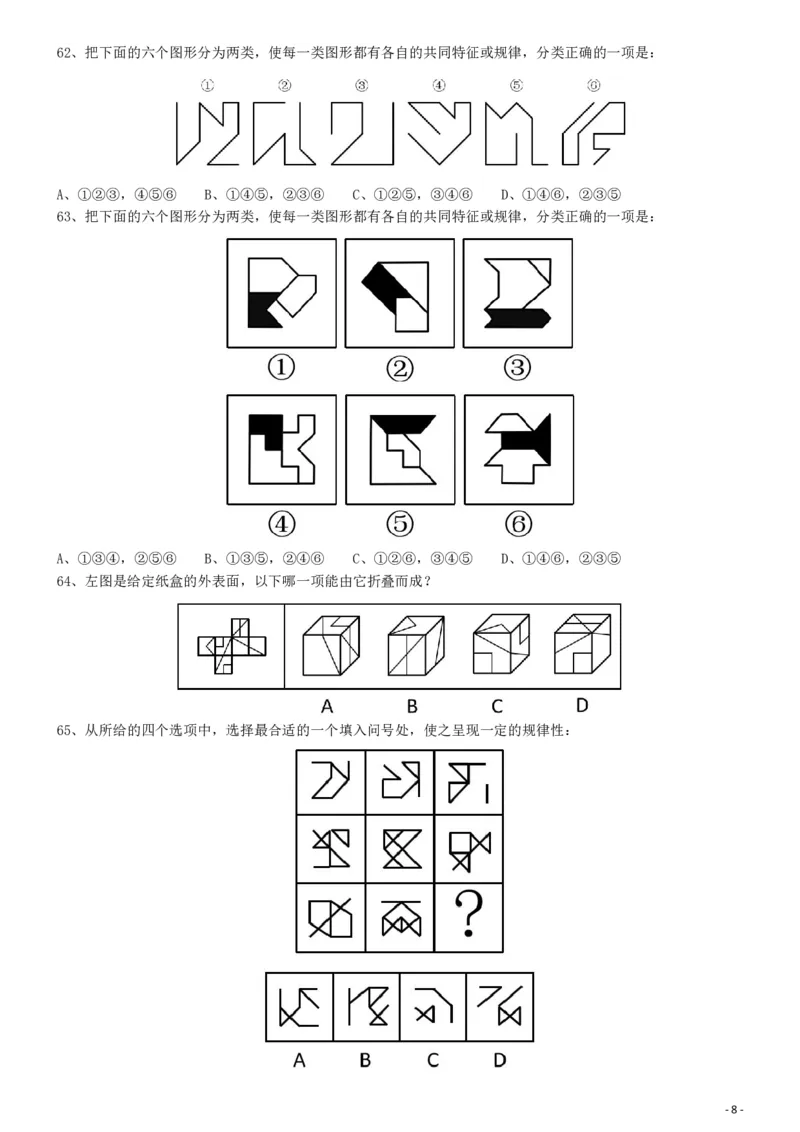 62、把下面的六个图形分为两类，使每一类图形都有各自的共同特征或规律，分类正确的一项是：

① ② ③ ④ ⑤ ⑥

A、①②③，④⑤⑥　B、①④⑤，②③⑥　C、①②⑤，③④⑥　D、①④⑥，②③⑤

63、把下面的六个图形分为两类，使每一类图形都有各自的共同特征或规律，分类正确的一项是：

① ② ③

④ ⑤ ⑥

A、①③④，②⑤⑥　B、①③⑤，②④⑥　C、①②⑥，③④⑤　D、①④⑥，②③⑤

64、左图是给定纸盒的外表面，以下哪一项能由它折叠而成？

A B C D

65、从所给的四个选项中，选择最合适的一个填入问号处，使之呈现一定的规律性：

?

A B C D

- 8 -