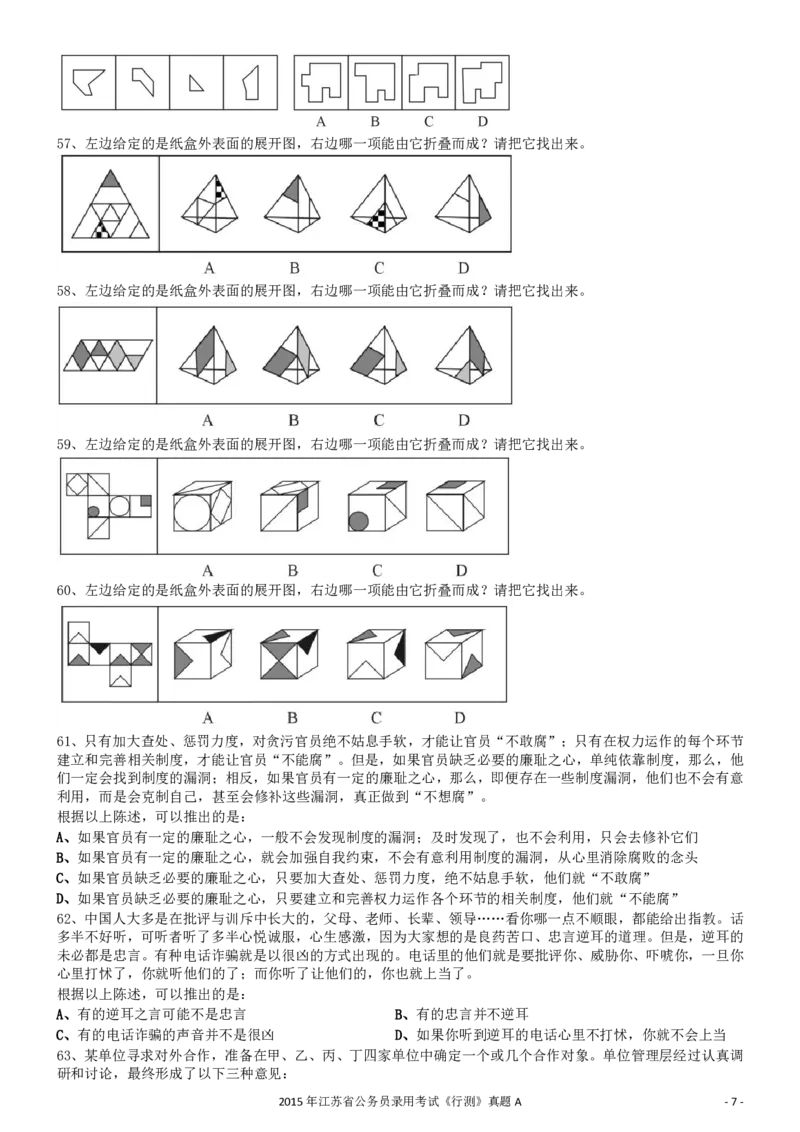 A B C D

57、左边给定的是纸盒外表面的展开图，右边哪一项能由它折叠而成？请把它找出来。

A B C D

58、左边给定的是纸盒外表面的展开图，右边哪一项能由它折叠而成？请把它找出来。

A B C D

59、左边给定的是纸盒外表面的展开图，右边哪一项能由它折叠而成？请把它找出来。

A B C D

60、左边给定的是纸盒外表面的展开图，右边哪一项能由它折叠而成？请把它找出来。

A B C D

61、只有加大查处、惩罚力度，对贪污官员绝不姑息手软，才能让官员“不敢腐”；只有在权力运作的每个环节建立和完善相关制度，才能让官员“不能腐”。但是，如果官员缺乏必要的廉耻之心，单纯依靠制度，那么，他们一定会找到制度的漏洞；相反，如果官员有一定的廉耻之心，那么，即便存在一些制度漏洞，他们也不会有意利用，而是会克制自己，甚至会修补这些漏洞，真正做到“不想腐”。
根据以上陈述，可以推出的是：
A、如果官员有一定的廉耻之心，一般不会发现制度的漏洞；及时发现了，也不会利用，只会去修补它们
B、如果官员有一定的廉耻之心，就会加强自我约束，不会有意利用制度的漏洞，从心里消除腐败的念头
C、如果官员缺乏必要的廉耻之心，只要加大查处、惩罚力度，绝不姑息手软，他们就“不敢腐”
D、如果官员缺乏必要的廉耻之心，只要建立和完善权力运作各个环节的相关制度，他们就“不能腐”
62、中国人大多是在批评与训斥中长大的，父母、老师、长辈、领导……看你哪一点不顺眼，都能给出指教。话多半不好听，可听者听了多半心悦诚服，心生感激，因为大家想的是良药苦口、忠言逆耳的道理。但是，逆耳的未必都是忠言。有种电话诈骗就是以很凶的方式出现的。电话里的他们就是要批评你、威胁你、吓唬你，一旦你心里打怵了，你就听他们的了；而你听了让他们的，你也就上当了。
根据以上陈述，可以推出的是：
A、有的逆耳之言可能不是忠言
B、有的忠言并不逆耳
C、有的电话诈骗的声音并不是很凶
D、如果你听到逆耳的电话心里不打怵，你就不会上当
63、某单位寻求对外合作，准备在甲、乙、丙、丁四家单位中确定一个或几个合作对象。单位管理层经过认真调研和讨论，最终形成了以下三种意见：

2015 年江苏省公务员录用考试《行测》真题 A - 7 -