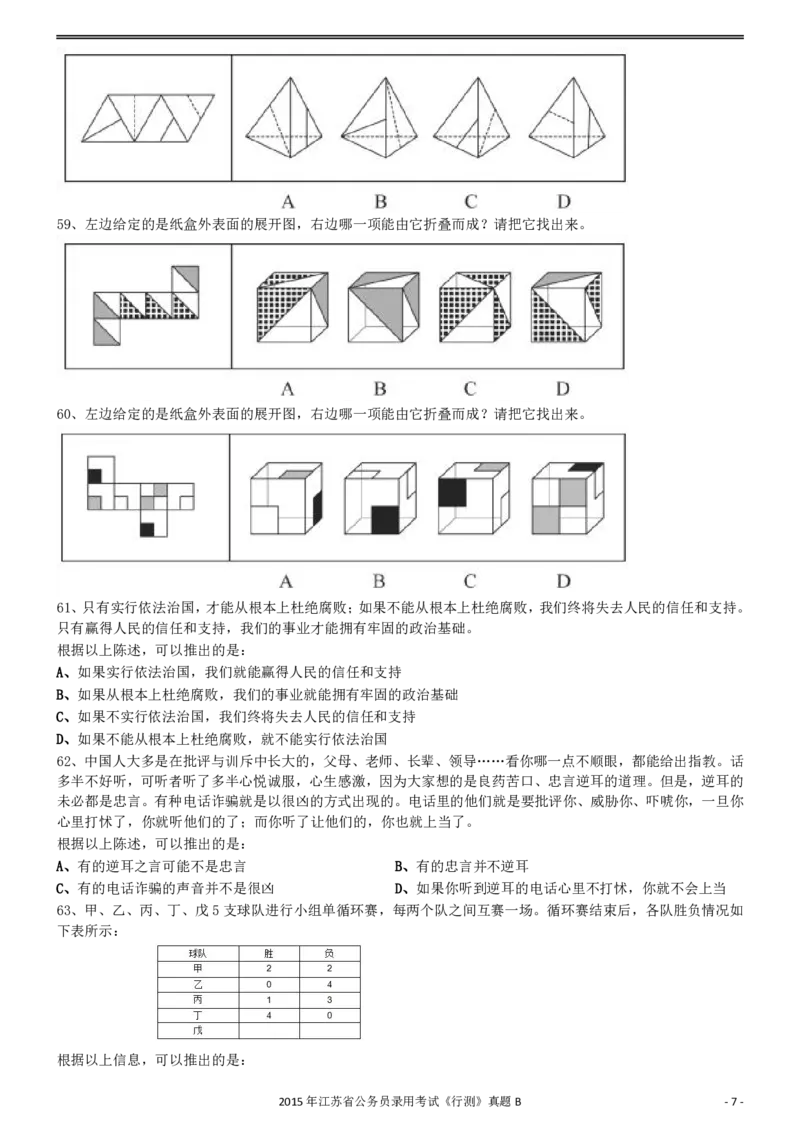 A B C D

59、左边给定的是纸盒外表面的展开图，右边哪一项能由它折叠而成？请把它找出来。

A B C D

60、左边给定的是纸盒外表面的展开图，右边哪一项能由它折叠而成？请把它找出来。

A B C D

61、只有实行依法治国，才能从根本上杜绝腐败；如果不能从根本上杜绝腐败，我们终将失去人民的信任和支持。只有赢得人民的信任和支持，我们的事业才能拥有牢固的政治基础。

根据以上陈述，可以推出的是：

A、如果实行依法治国，我们就能赢得人民的信任和支持

B、如果从根本上杜绝腐败，我们的事业就能拥有牢固的政治基础

C、如果不实行依法治国，我们终将失去人民的信任和支持

D、如果不能从根本上杜绝腐败，就不能实行依法治国

62、中国人大多是在批评与训斥中长大的，父母、老师、长辈、领导……看你哪一点不顺眼，都能给出指教。话多半不好听，可听者听了多半心悦诚服，心生感激，因为大家想的是良药苦口、忠言逆耳的道理。但是，逆耳的未必都是忠言。有种电话诈骗就是以很凶的方式出现的。电话里的他们就是要批评你、威胁你、吓唬你，一旦你心里打怵了，你就听他们的了；而你听了让他们的，你也就上当了。

根据以上陈述，可以推出的是：

A、有的逆耳之言可能不是忠言

B、有的忠言并不逆耳

C、有的电话诈骗的声音并不是很凶

D、如果你听到逆耳的电话心里不打怵，你就不会上当

63、甲、乙、丙、丁、戊 5 支球队进行小组单循环赛，每两个队之间互赛一场。循环赛结束后，各队胜负情况如下表所示：

| 球队 | 胜 | 负 |
|---|---|---|
| 甲 | 2 | 2 |
| 乙 | 0 | 4 |
| 丙 | 1 | 3 |
| 丁 | 4 | 0 |
| 戊 | | |

根据以上信息，可以推出的是：

2015 年江苏省公务员录用考试《行测》真题 B

- 7 -