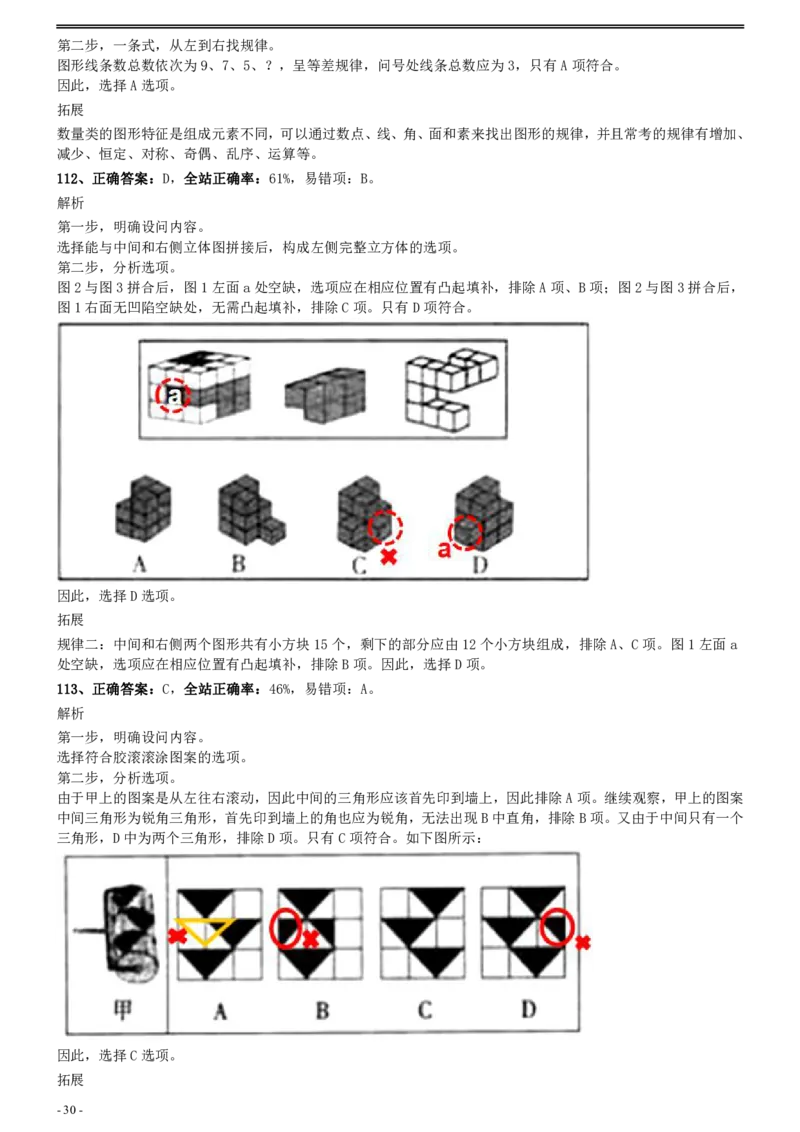 第二步，一条式，从左到右找规律。
图形线条数总数依次为 9、7、5、？，呈等差规律，问号处线条总数应为 3，只有 A 项符合。
因此，选择 A 选项。

拓展

数量类的图形特征是组成元素不同，可以通过数点、线、角、面和素来找出图形的规律，并且常考的规律有增加、减少、恒定、对称、奇偶、乱序、运算等。

112、正确答案：D，全站正确率：61%，易错项：B。

解析

第一步，明确设问内容。
选择能与中间和右侧立体图拼接后，构成左侧完整立方体的选项。
第二步，分析选项。
图 2 与图 3 拼合后，图 1 左面 a 处空缺，选项应在相应位置有凸起填补，排除 A 项、B 项；图 2 与图 3 拼合后，图 1 右面无凹陷空缺处，无需凸起填补，排除 C 项。只有 D 项符合。

a

A B C D

a

因此，选择 D 选项。

拓展

规律二：中间和右侧两个图形共有小方块 15 个，剩下的部分应由 12 个小方块组成，排除 A、C 项。图 1 左面 a 处空缺，选项应在相应位置有凸起填补，排除 B 项。因此，选择 D 项。

113、正确答案：C，全站正确率：46%，易错项：A。

解析

第一步，明确设问内容。
选择符合胶滚滚涂图案的选项。
第二步，分析选项。
由于甲上的图案是从左往右滚动，因此中间的三角形应该首先印到墙上，因此排除 A 项。继续观察，甲上的图案中间三角形为锐角三角形，首先印到墙上的角也应为锐角，无法出现 B 中直角，排除 B 项。又由于中间只有一个三角形，D 中为两个三角形，排除 D 项。只有 C 项符合。如下图所示：

甲 A B C D

因此，选择 C 选项。

拓展

- 30 -