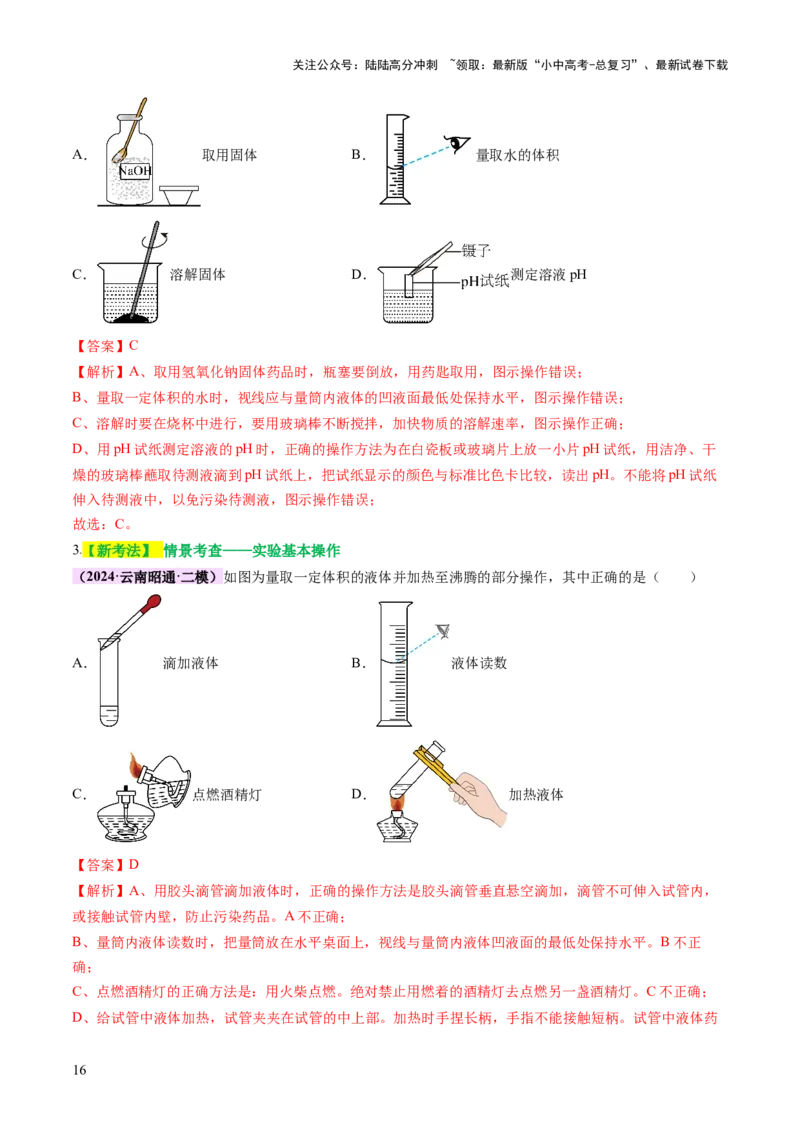 关注公众号：陆陆高分冲刺 ~领取：最新版“小中高考-总复习”、最新试卷下载

A. NaOH 取用固体

B. 量取水的体积

C. 溶解固体

D. 镊子 pH试纸 测定溶液 pH

【答案】C

【解析】A、取用氢氧化钠固体药品时，瓶塞要倒放，用药匙取用，图示操作错误；

B、量取一定体积的水时，视线应与量筒内液体的凹液面最低处保持水平，图示操作错误；

C、溶解时要在烧杯中进行，要用玻璃棒不断搅拌，加快物质的溶解速率，图示操作正确；

D、用 pH 试纸测定溶液的 pH 时，正确的操作方法为在白瓷板或玻璃片上放一小片 pH 试纸，用洁净、干燥的玻璃棒蘸取待测液滴到 pH 试纸上，把试纸显示的颜色与标准比色卡比较，读出 pH。不能将 pH 试纸伸入待测液中，以免污染待测液，图示操作错误；

故选：C。

3.【新考法】 情景考查——实验基本操作

（2024·云南昭通·二模）如图为量取一定体积的液体并加热至沸腾的部分操作，其中正确的是（ ）

A. 滴加液体

B. 液体读数

C. 点燃酒精灯

D. 加热液体

【答案】D

【解析】A、用胶头滴管滴加液体时，正确的操作方法是胶头滴管垂直悬空滴加，滴管不可伸入试管内，或接触试管内壁，防止污染药品。A 不正确；

B、量筒内液体读数时，把量筒放在水平桌面上，视线与量筒内液体凹液面的最低处保持水平。B 不正确；

C、点燃酒精灯的正确方法是：用火柴点燃。绝对禁止用燃着的酒精灯去点燃另一盏酒精灯。C 不正确；

D、给试管中液体加热，试管夹夹在试管的中上部。加热时手捏长柄，手指不能接触短柄。试管中液体药

16