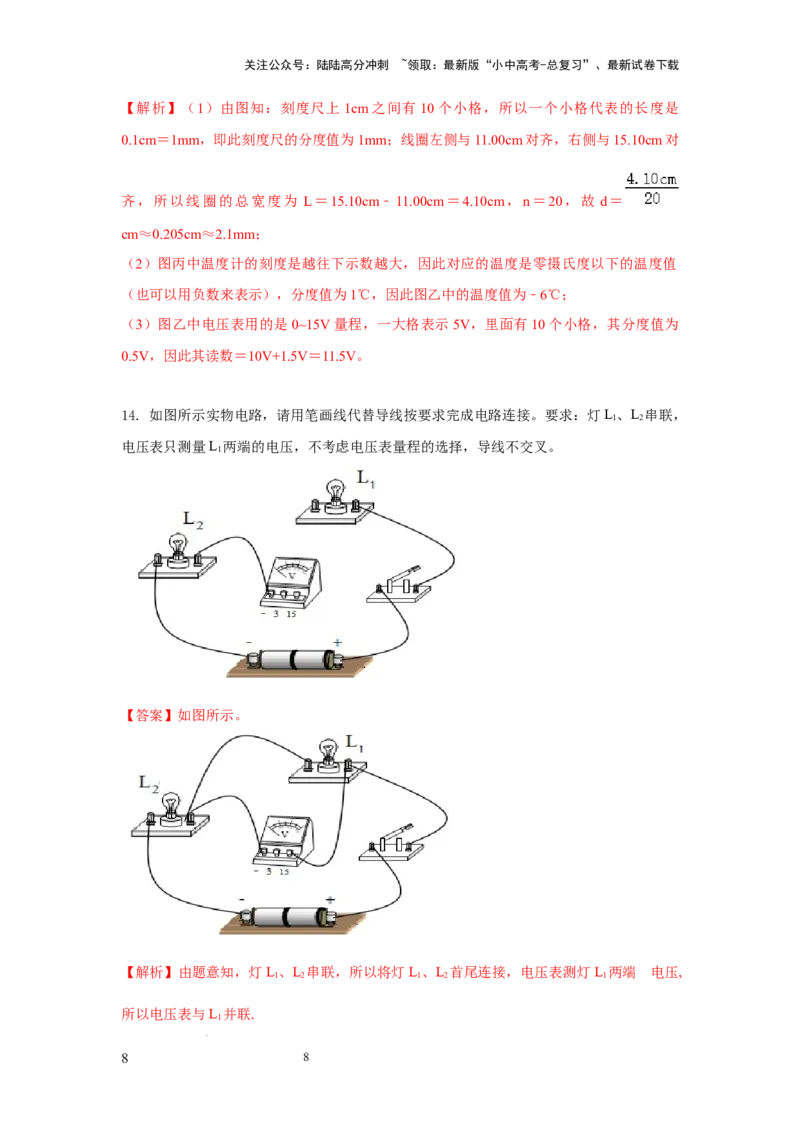 关注公众号：陆陆高分冲刺 ~领取：最新版“小中高考-总复习”、最新试卷下载

【解析】（1）由图知：刻度尺上 1cm 之间有 10 个小格，所以一个小格代表的长度是 0.1cm＝1mm，即此刻度尺的分度值为 1mm；线圈左侧与 11.00cm 对齐，右侧与 15.10cm 对齐，所以线圈的总宽度为 L＝15.10cm﹣11.00cm＝4.10cm，n＝20，故 d＝$\frac{4.10cm}{20}$ cm≈0.205cm≈2.1mm；

（2）图丙中温度计的刻度是越往下示数越大，因此对应的温度是零摄氏度以下的温度值（也可以用负数来表示），分度值为 1℃，因此图乙中的温度值为﹣6℃；

（3）图乙中电压表用的是 0~15V 量程，一大格表示 5V，里面有 10 个小格，其分度值为 0.5V，因此其读数＝10V+1.5V＝11.5V。

14. 如图所示实物电路，请用笔画线代替导线按要求完成电路连接。要求：灯 $L_1$、$L_2$ 串联，电压表只测量 $L_1$ 两端的电压，不考虑电压表量程的选择，导线不交叉。

$L_1$

$L_2$

V

- 3 15

-

+

【答案】如图所示。

$L_1$

$L_2$

V

- 3 15

-

+

【解析】由题意知，灯 $L_1$、$L_2$ 串联，所以将灯 $L_1$、$L_2$ 首尾连接，电压表测灯 $L_1$ 两端 电压，所以电压表与 $L_1$ 并联.

8 8