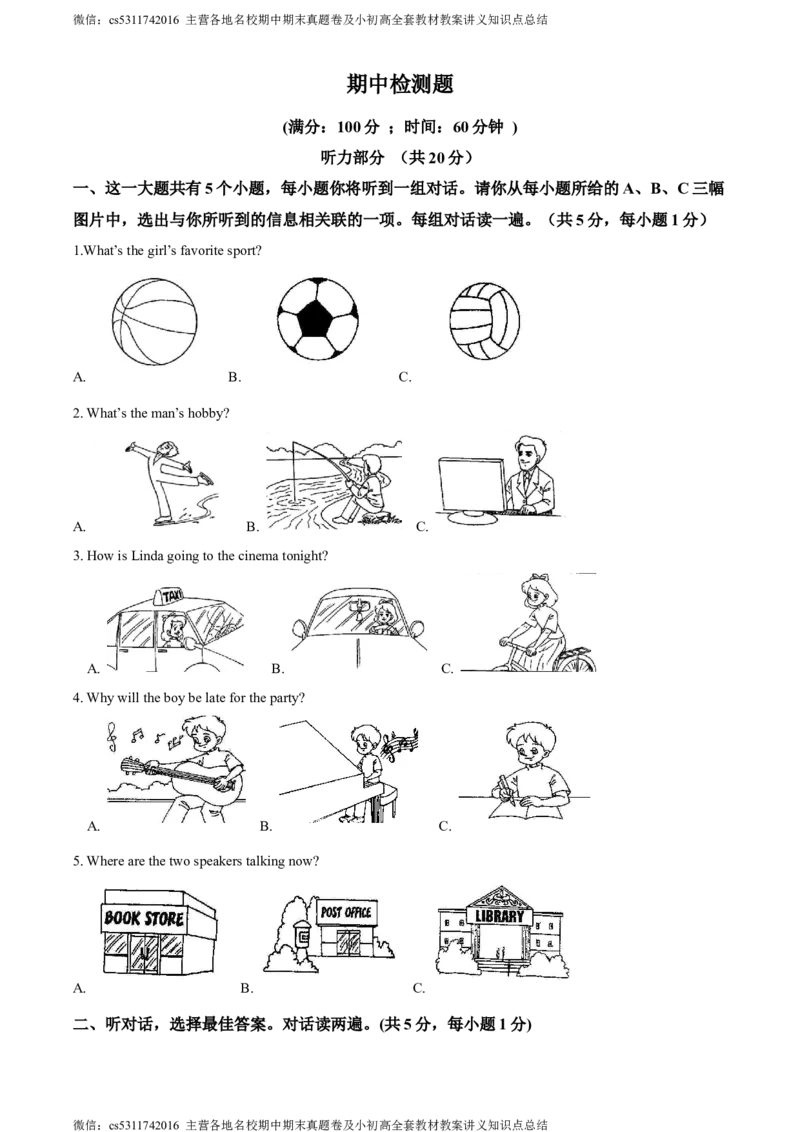 微信：cs5311742016 主营各地名校期中期末真题卷及小初高全套教材教案讲义知识点总结

期中检测题

(满分：100 分 ；时间：60 分钟 )

听力部分 （共 20 分）

一、这一大题共有 5 个小题，每小题你将听到一组对话。请你从每小题所给的 A、B、C 三幅图片中，选出与你所听到的信息相关联的一项。每组对话读一遍。（共 5 分，每小题 1 分）

1.What's the girl's favorite sport?

A. B. C.

2. What's the man's hobby?

A. B. C.

3. How is Linda going to the cinema tonight?

TAXI

A. B. C.

4. Why will the boy be late for the party?

A. B. C.

5. Where are the two speakers talking now?

BOOK STORE

POST OFFICE

LIBRARY

A. B. C.

二、听对话，选择最佳答案。对话读两遍。(共 5 分，每小题 1 分)

微信：cs5311742016 主营各地名校期中期末真题卷及小初高全套教材教案讲义知识点总结