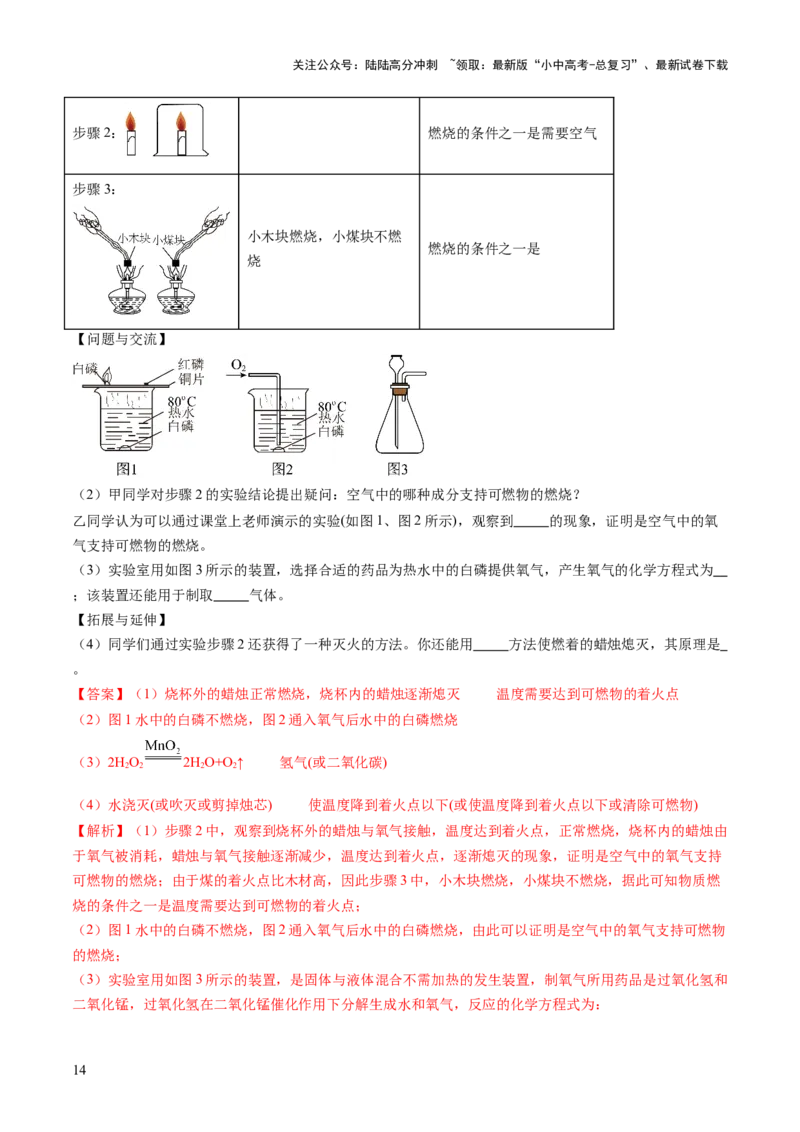 关注公众号：陆陆高分冲刺 ~领取：最新版“小中高考-总复习”、最新试卷下载

| 步骤 2: |  | 燃烧的条件之一是需要空气 |
|---|---|---|
| 步骤 3: 小木块 小煤块 | 小木块燃烧，小煤块不燃烧 | 燃烧的条件之一是 |

【问题与交流】

白磷 红磷 铜片 80°C 热水 白磷 图1 $O_2$ 80°C 热水 白磷 图2 图3

（2）甲同学对步骤 2 的实验结论提出疑问：空气中的哪种成分支持可燃物的燃烧？

乙同学认为可以通过课堂上老师演示的实验(如图 1、图 2 所示)，观察到_____的现象，证明是空气中的氧气支持可燃物的燃烧。

（3）实验室用如图 3 所示的装置，选择合适的药品为热水中的白磷提供氧气，产生氧气的化学方程式为__；该装置还能用于制取_____气体。

【拓展与延伸】

（4）同学们通过实验步骤 2 还获得了一种灭火的方法。你还能用_____方法使燃着的蜡烛熄灭，其原理是_。

【答案】（1）烧杯外的蜡烛正常燃烧，烧杯内的蜡烛逐渐熄灭 温度需要达到可燃物的着火点

（2）图 1 水中的白磷不燃烧，图 2 通入氧气后水中的白磷燃烧

（3）$2H_2O_2 \xlongequal{MnO_2} 2H_2O+O_2\uparrow$ 氢气(或二氧化碳)

（4）水浇灭(或吹灭或剪掉烛芯) 使温度降到着火点以下(或使温度降到着火点以下或清除可燃物)

【解析】（1）步骤 2 中，观察到烧杯外的蜡烛与氧气接触，温度达到着火点，正常燃烧，烧杯内的蜡烛由于氧气被消耗，蜡烛与氧气接触逐渐减少，温度达到着火点，逐渐熄灭的现象，证明是空气中的氧气支持可燃物的燃烧；由于煤的着火点比木材高，因此步骤 3 中，小木块燃烧，小煤块不燃烧，据此可知物质燃烧的条件之一是温度需要达到可燃物的着火点；

（2）图 1 水中的白磷不燃烧，图 2 通入氧气后水中的白磷燃烧，由此可以证明是空气中的氧气支持可燃物的燃烧；

（3）实验室用如图 3 所示的装置，是固体与液体混合不需加热的发生装置，制氧气所用药品是过氧化氢和二氧化锰，过氧化氢在二氧化锰催化作用下分解生成水和氧气，反应的化学方程式为：

14