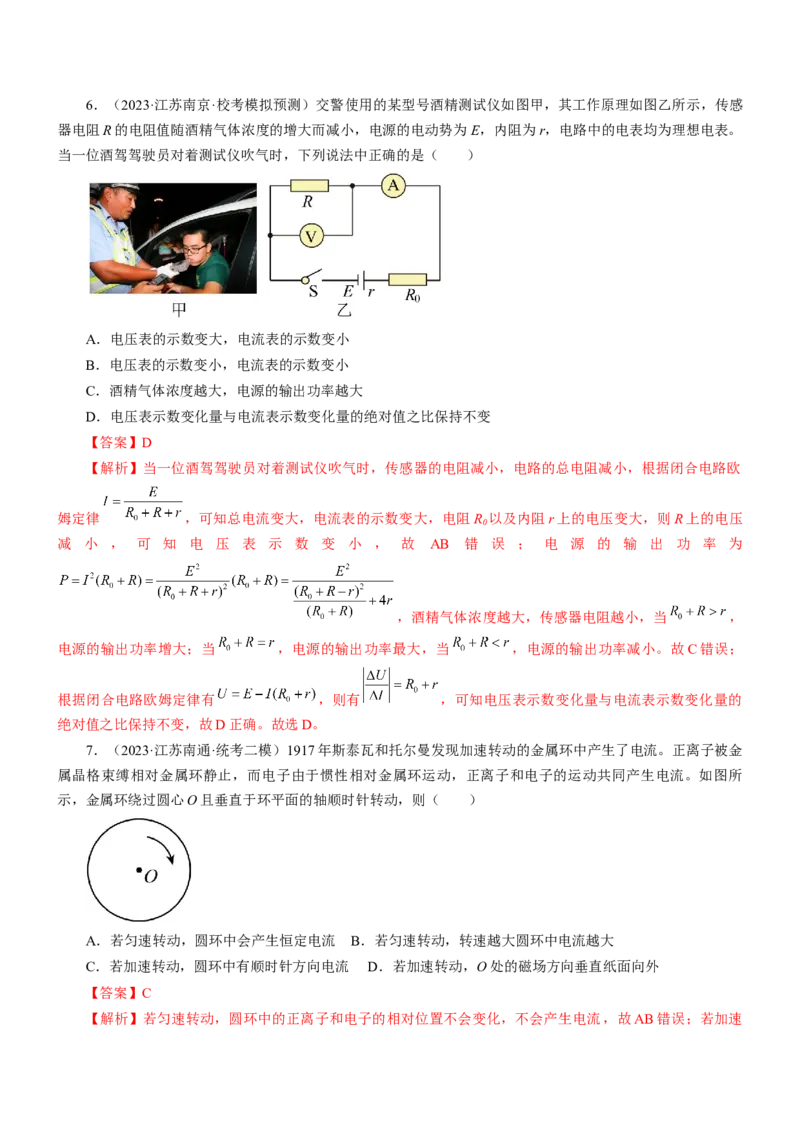 6．（2023·江苏南京·校考模拟预测）交警使用的某型号酒精测试仪如图甲，其工作原理如图乙所示，传感器电阻 $R$ 的电阻值随酒精气体浓度的增大而减小，电源的电动势为 $E$，内阻为 $r$，电路中的电表均为理想电表。当一位酒驾驾驶员对着测试仪吹气时，下列说法中正确的是（　　）

R A V S E r $R_0$

甲　乙

A．电压表的示数变大，电流表的示数变小

B．电压表的示数变小，电流表的示数变小

C．酒精气体浓度越大，电源的输出功率越大

D．电压表示数变化量与电流表示数变化量的绝对值之比保持不变

【答案】D

【解析】当一位酒驾驾驶员对着测试仪吹气时，传感器的电阻减小，电路的总电阻减小，根据闭合电路欧姆定律 $I=\frac{E}{R_0+R+r}$，可知总电流变大，电流表的示数变大，电阻 $R_0$ 以及内阻 $r$ 上的电压变大，则 $R$ 上的电压减小，可知电压表示数变小，故 AB 错误；电源的输出功率为 $P=I^2(R_0+R)=\frac{E^2}{(R_0+R+r)^2}(R_0+R)=\frac{E^2}{\frac{(R_0+R-r)^2}{(R_0+R)}+4r}$，酒精气体浓度越大，传感器电阻越小，当 $R_0+R>r$，电源的输出功率增大；当 $R_0+R=r$，电源的输出功率最大，当 $R_0+R<r$，电源的输出功率减小。故 C 错误；根据闭合电路欧姆定律有 $U=E-I(R_0+r)$，则有 $\left|\frac{\Delta U}{\Delta I}\right|=R_0+r$，可知电压表示数变化量与电流表示数变化量的绝对值之比保持不变，故 D 正确。故选 D。

7．（2023·江苏南通·统考二模）1917 年斯泰瓦和托尔曼发现加速转动的金属环中产生了电流。正离子被金属晶格束缚相对金属环静止，而电子由于惯性相对金属环运动，正离子和电子的运动共同产生电流。如图所示，金属环绕过圆心 $O$ 且垂直于环平面的轴顺时针转动，则（　　）

O

A．若匀速转动，圆环中会产生恒定电流　B．若匀速转动，转速越大圆环中电流越大

C．若加速转动，圆环中有顺时针方向电流　D．若加速转动，$O$ 处的磁场方向垂直纸面向外

【答案】C

【解析】若匀速转动，圆环中的正离子和电子的相对位置不会变化，不会产生电流，故 AB 错误；若加速