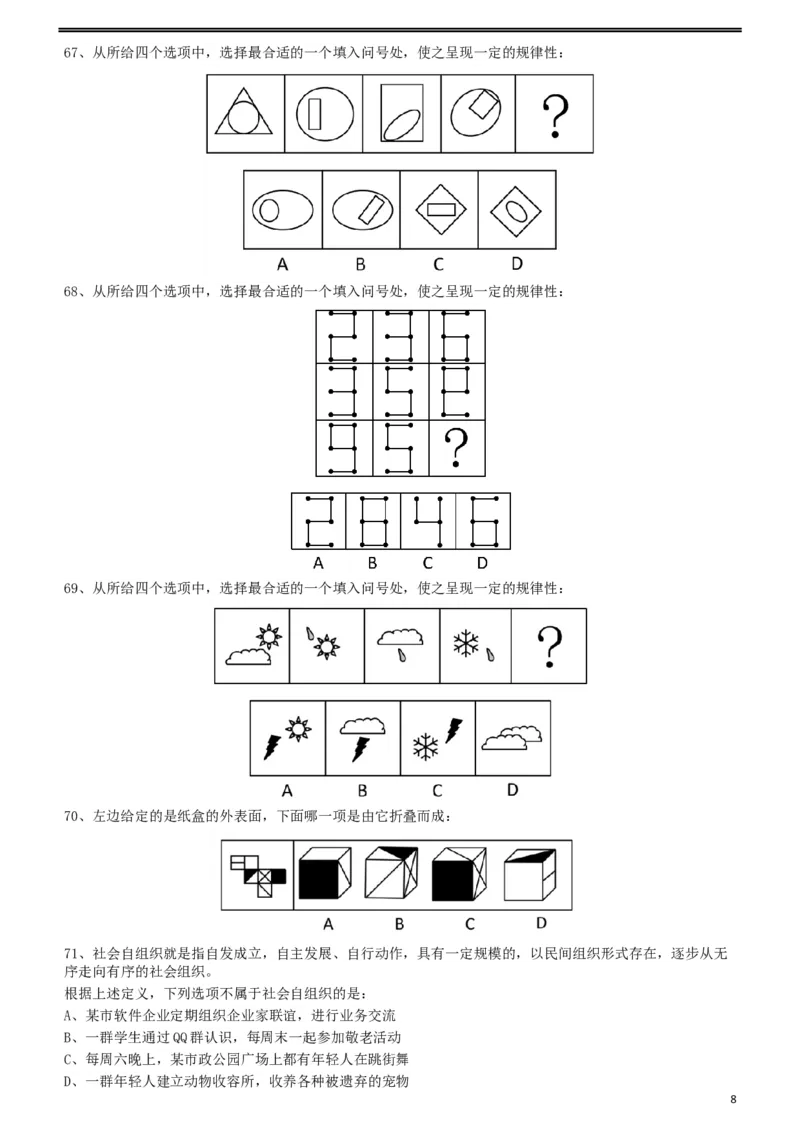 67、从所给四个选项中，选择最合适的一个填入问号处，使之呈现一定的规律性：

?

A B C D

68、从所给四个选项中，选择最合适的一个填入问号处，使之呈现一定的规律性：

?

A B C D

69、从所给四个选项中，选择最合适的一个填入问号处，使之呈现一定的规律性：

?

A B C D

70、左边给定的是纸盒的外表面，下面哪一项是由它折叠而成：

A B C D

71、社会自组织就是指自发成立，自主发展、自行动作，具有一定规模的，以民间组织形式存在，逐步从无序走向有序的社会组织。

根据上述定义，下列选项不属于社会自组织的是：

A、某市软件企业定期组织企业家联谊，进行业务交流

B、一群学生通过QQ群认识，每周末一起参加敬老活动

C、每周六晚上，某市政公园广场上都有年轻人在跳街舞

D、一群年轻人建立动物收容所，收养各种被遗弃的宠物

8