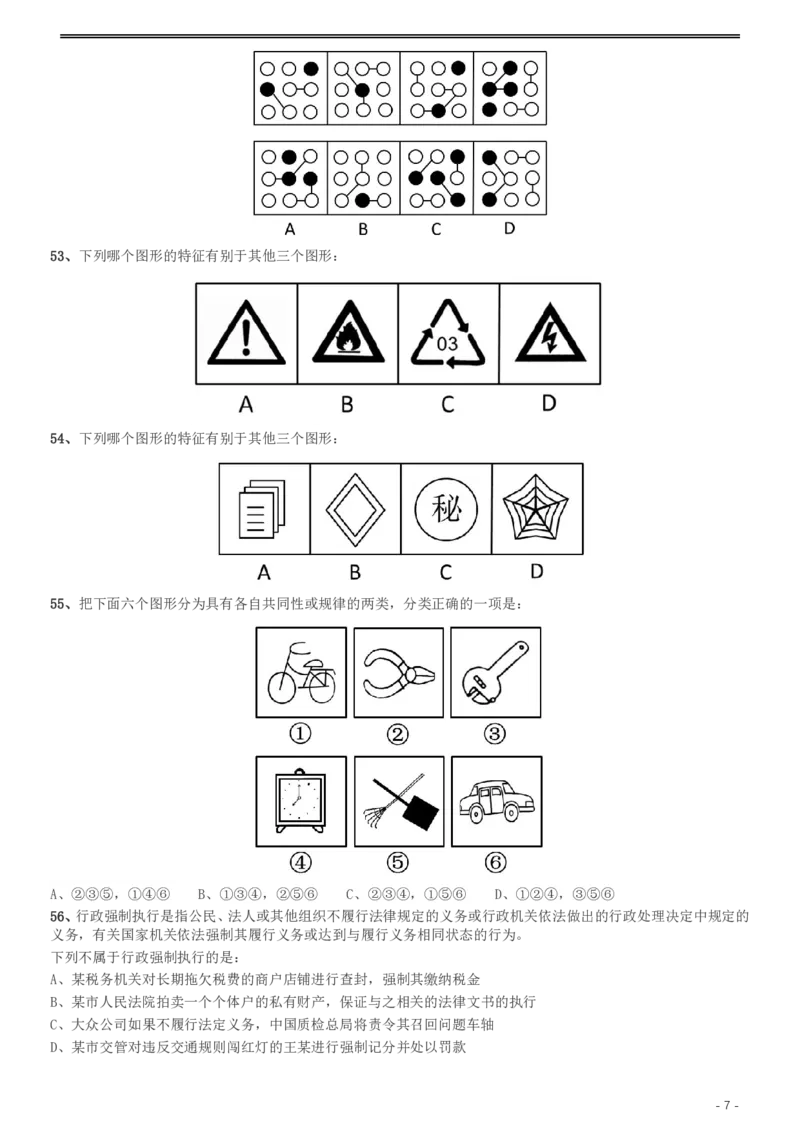 A B C D

53、下列哪个图形的特征有别于其他三个图形：

03

A B C D

54、下列哪个图形的特征有别于其他三个图形：

秘

A B C D

55、把下面六个图形分为具有各自共同性或规律的两类，分类正确的一项是：

① ② ③

④ ⑤ ⑥

A、②③⑤，①④⑥　B、①③④，②⑤⑥　C、②③④，①⑤⑥　D、①②④，③⑤⑥

56、行政强制执行是指公民、法人或其他组织不履行法律规定的义务或行政机关依法做出的行政处理决定中规定的义务，有关国家机关依法强制其履行义务或达到与履行义务相同状态的行为。

下列不属于行政强制执行的是：

A、某税务机关对长期拖欠税费的商户店铺进行查封，强制其缴纳税金

B、某市人民法院拍卖一个个体户的私有财产，保证与之相关的法律文书的执行

C、大众公司如果不履行法定义务，中国质检总局将责令其召回问题车轴

D、某市交管对违反交通规则闯红灯的王某进行强制记分并处以罚款

- 7 -