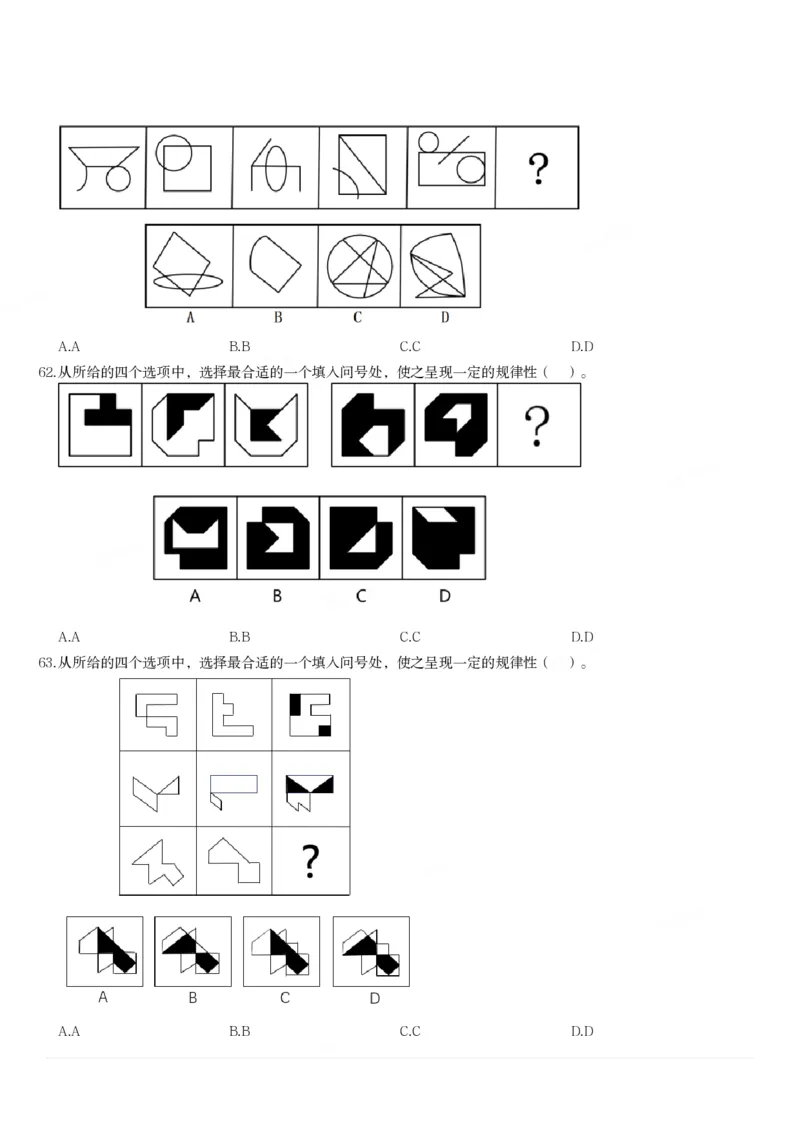 ?

A B C D

A.A B.B C.C D.D

62.从所给的四个选项中，选择最合适的一个填入问号处，使之呈现一定的规律性（ ）。

?

A B C D

A.A B.B C.C D.D

63.从所给的四个选项中，选择最合适的一个填入问号处，使之呈现一定的规律性（ ）。

?

A B C D

A.A B.B C.C D.D