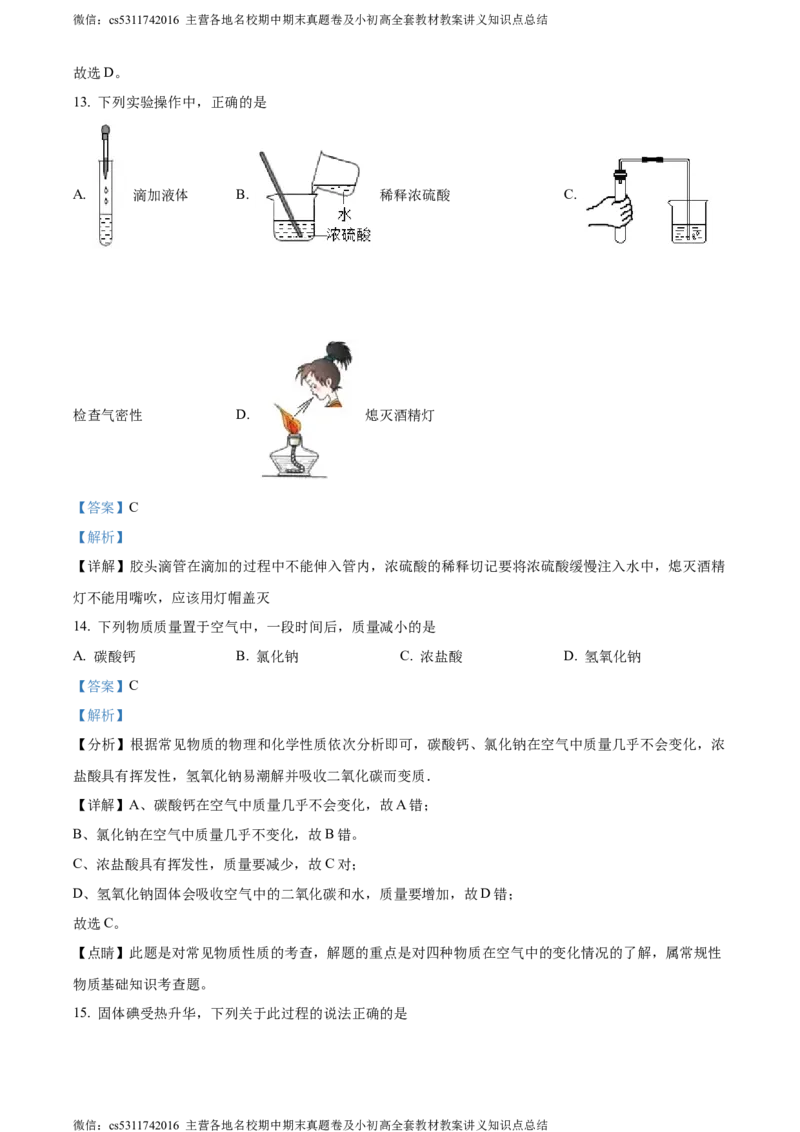 微信：cs5311742016 主营各地名校期中期末真题卷及小初高全套教材教案讲义知识点总结

故选 D。

13. 下列实验操作中，正确的是

A. 滴加液体　B. 水 浓硫酸 稀释浓硫酸　C. 检查气密性　D. 熄灭酒精灯

【答案】C

【解析】

【详解】胶头滴管在滴加的过程中不能伸入管内，浓硫酸的稀释切记要将浓硫酸缓慢注入水中，熄灭酒精灯不能用嘴吹，应该用灯帽盖灭

14. 下列物质质量置于空气中，一段时间后，质量减小的是

A. 碳酸钙　B. 氯化钠　C. 浓盐酸　D. 氢氧化钠

【答案】C

【解析】

【分析】根据常见物质的物理和化学性质依次分析即可，碳酸钙、氯化钠在空气中质量几乎不会变化，浓盐酸具有挥发性，氢氧化钠易潮解并吸收二氧化碳而变质．

【详解】A、碳酸钙在空气中质量几乎不会变化，故 A 错；

B、氯化钠在空气中质量几乎不变化，故 B 错。

C、浓盐酸具有挥发性，质量要减少，故 C 对；

D、氢氧化钠固体会吸收空气中的二氧化碳和水，质量要增加，故 D 错；

故选 C。

【点睛】此题是对常见物质性质的考查，解题的重点是对四种物质在空气中的变化情况的了解，属常规性物质基础知识考查题。

15. 固体碘受热升华，下列关于此过程的说法正确的是

微信：cs5311742016 主营各地名校期中期末真题卷及小初高全套教材教案讲义知识点总结