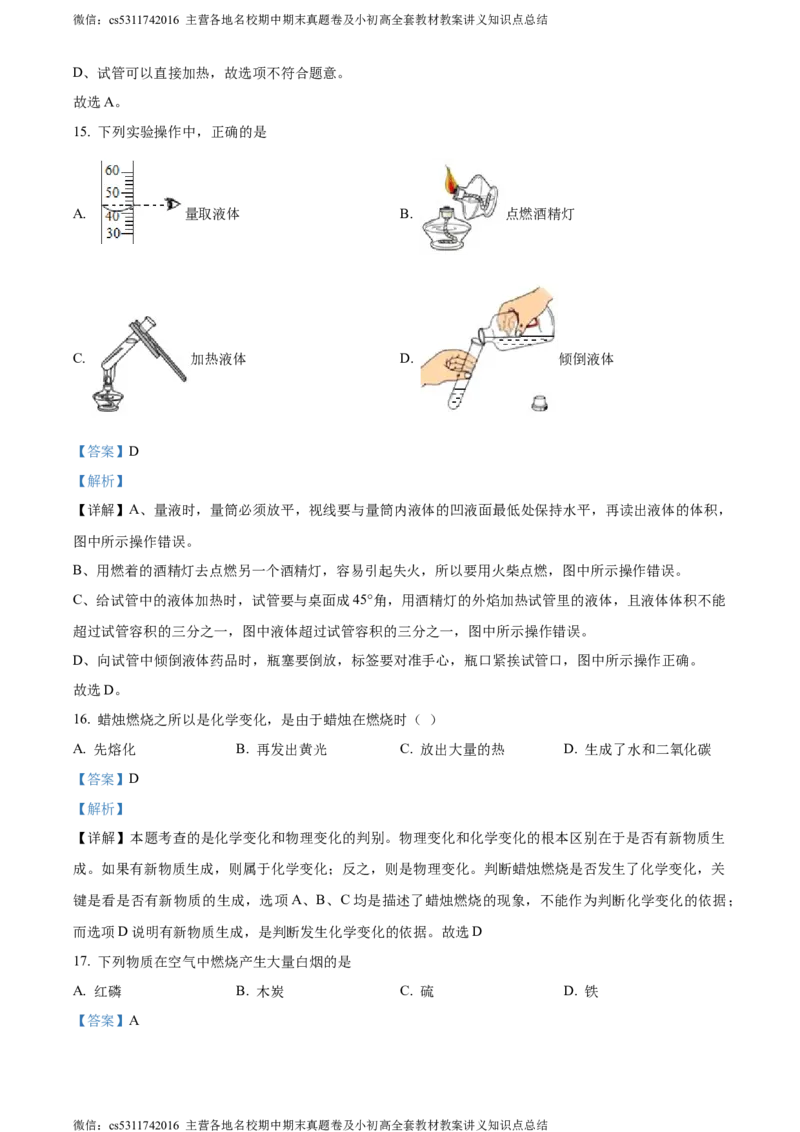 微信：cs5311742016 主营各地名校期中期末真题卷及小初高全套教材教案讲义知识点总结

D、试管可以直接加热，故选项不符合题意。

故选 A。

15. 下列实验操作中，正确的是

A. 60 50 40 30 量取液体

B. 点燃酒精灯

C. 加热液体

D. 倾倒液体

【答案】D

【解析】

【详解】A、量液时，量筒必须放平，视线要与量筒内液体的凹液面最低处保持水平，再读出液体的体积，图中所示操作错误。

B、用燃着的酒精灯去点燃另一个酒精灯，容易引起失火，所以要用火柴点燃，图中所示操作错误。

C、给试管中的液体加热时，试管要与桌面成 45°角，用酒精灯的外焰加热试管里的液体，且液体体积不能超过试管容积的三分之一，图中液体超过试管容积的三分之一，图中所示操作错误。

D、向试管中倾倒液体药品时，瓶塞要倒放，标签要对准手心，瓶口紧挨试管口，图中所示操作正确。

故选 D。

16. 蜡烛燃烧之所以是化学变化，是由于蜡烛在燃烧时（ ）

A. 先熔化 B. 再发出黄光 C. 放出大量的热 D. 生成了水和二氧化碳

【答案】D

【解析】

【详解】本题考查的是化学变化和物理变化的判别。物理变化和化学变化的根本区别在于是否有新物质生成。如果有新物质生成，则属于化学变化；反之，则是物理变化。判断蜡烛燃烧是否发生了化学变化，关键是看是否有新物质的生成，选项 A、B、C 均是描述了蜡烛燃烧的现象，不能作为判断化学变化的依据；而选项 D 说明有新物质生成，是判断发生化学变化的依据。故选 D

17. 下列物质在空气中燃烧产生大量白烟的是

A. 红磷 B. 木炭 C. 硫 D. 铁

【答案】A

微信：cs5311742016 主营各地名校期中期末真题卷及小初高全套教材教案讲义知识点总结