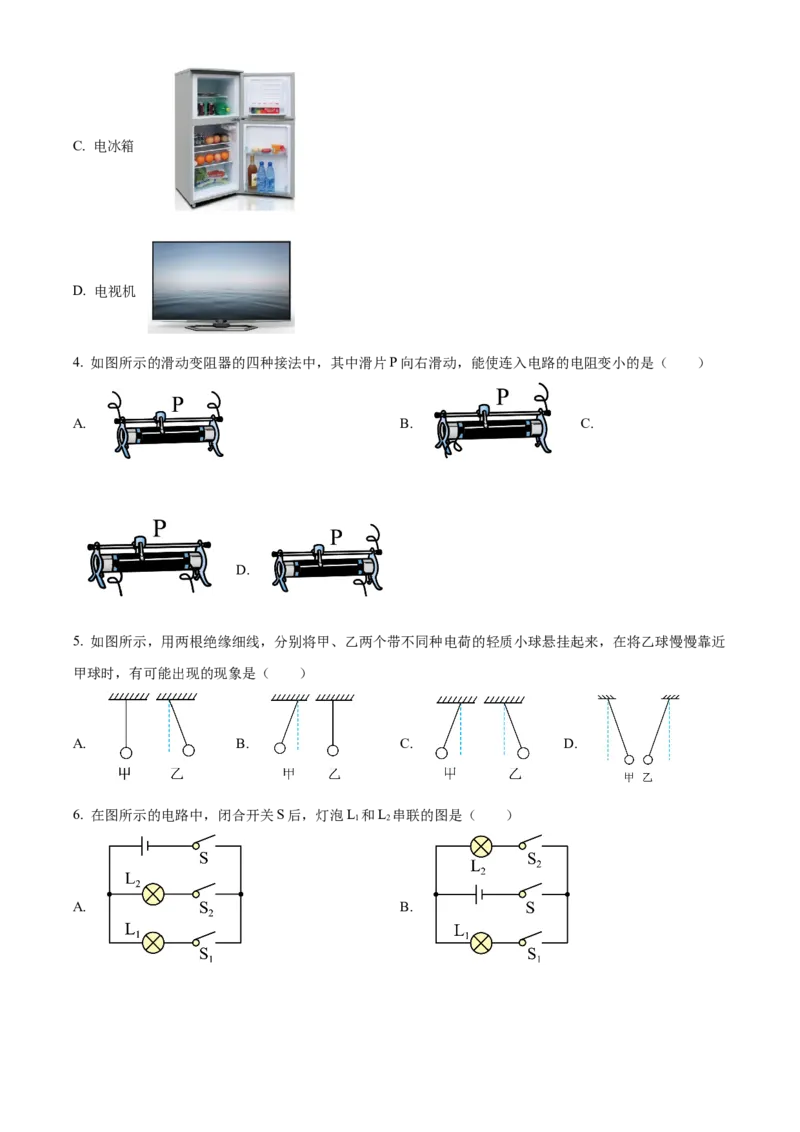 C. 电冰箱

D. 电视机

4. 如图所示的滑动变阻器的四种接法中，其中滑片 P 向右滑动，能使连入电路的电阻变小的是（　　）

A. P　　B. P　　C.

P　　D. P

5. 如图所示，用两根绝缘细线，分别将甲、乙两个带不同种电荷的轻质小球悬挂起来，在将乙球慢慢靠近甲球时，有可能出现的现象是（　　）

A. 甲　乙　　B. 甲　乙　　C. 甲　乙　　D. 甲　乙

6. 在图所示的电路中，闭合开关 S 后，灯泡 $L_1$ 和 $L_2$ 串联的图是（　　）

A. S　$L_2$　$S_2$　$L_1$　$S_1$

B. $L_2$　$S_2$　S　$L_1$　$S_1$