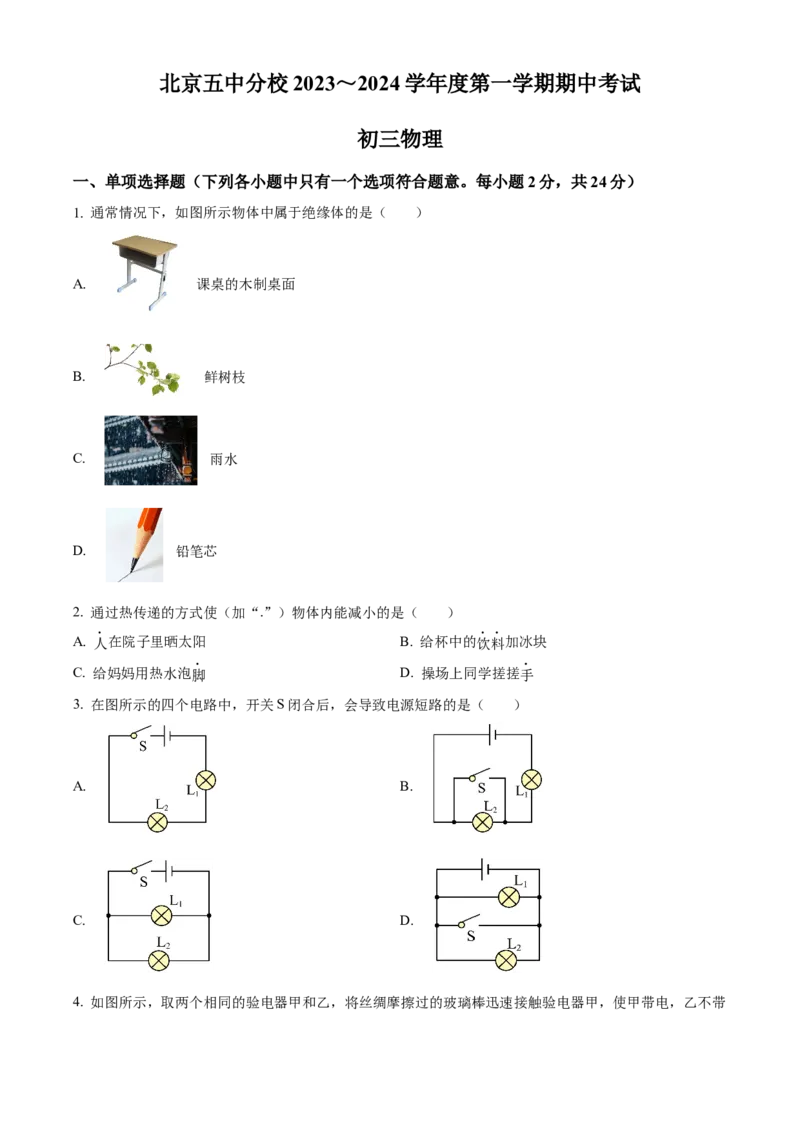 北京五中分校 2023～2024 学年度第一学期期中考试

初三物理

一、单项选择题（下列各小题中只有一个选项符合题意。每小题 2 分，共 24 分）

1. 通常情况下，如图所示物体中属于绝缘体的是（　　）

A. 课桌的木制桌面

B. 鲜树枝

C. 雨水

D. 铅笔芯

2. 通过热传递的方式使（加“.”）物体内能减小的是（　　）

A. 人在院子里晒太阳

B. 给杯中的饮料加冰块

C. 给妈妈用热水泡脚

D. 操场上同学搓搓手

3. 在图所示的四个电路中，开关 S 闭合后，会导致电源短路的是（　　）

A. S $L_1$ $L_2$

B. S $L_2$ $L_1$

C. S $L_1$ $L_2$

D. $L_1$ S $L_2$

4. 如图所示，取两个相同的验电器甲和乙，将丝绸摩擦过的玻璃棒迅速接触验电器甲，使甲带电，乙不带