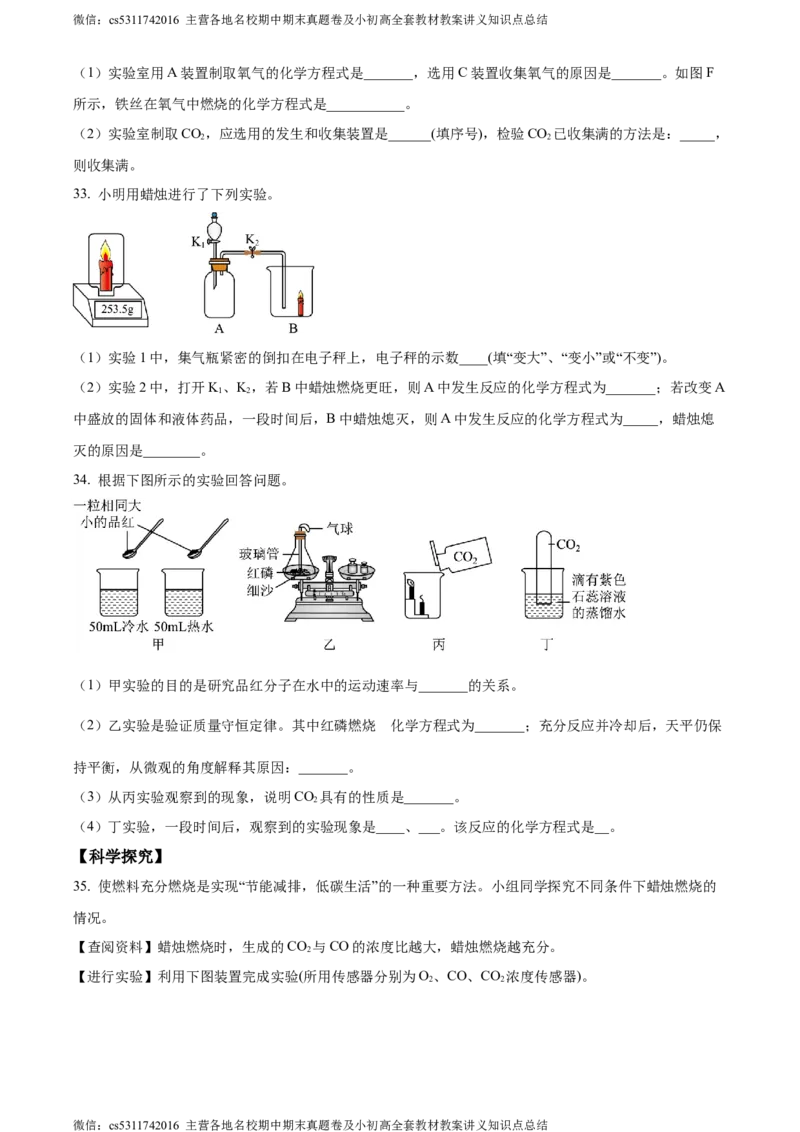 微信：cs5311742016 主营各地名校期中期末真题卷及小初高全套教材教案讲义知识点总结

（1）实验室用 A 装置制取氧气的化学方程式是_______，选用 C 装置收集氧气的原因是_______。如图 F 所示，铁丝在氧气中燃烧的化学方程式是___________。

（2）实验室制取 $CO_2$，应选用的发生和收集装置是______(填序号)，检验 $CO_2$ 已收集满的方法是：_____，则收集满。

33. 小明用蜡烛进行了下列实验。

253.5g

$K_1$ $K_2$

A B

（1）实验 1 中，集气瓶紧密的倒扣在电子秤上，电子秤的示数____(填“变大”、“变小”或“不变”)。

（2）实验 2 中，打开 $K_1$、$K_2$，若 B 中蜡烛燃烧更旺，则 A 中发生反应的化学方程式为_______；若改变 A 中盛放的固体和液体药品，一段时间后，B 中蜡烛熄灭，则 A 中发生反应的化学方程式为_____，蜡烛熄灭的原因是________。

34. 根据下图所示的实验回答问题。

一粒相同大小的品红

50mL冷水 50mL热水

甲

气球

玻璃管

红磷

细沙

乙

$CO_2$

丙

$CO_2$

滴有紫色石蕊溶液的蒸馏水

丁

（1）甲实验的目的是研究品红分子在水中的运动速率与_______的关系。

（2）乙实验是验证质量守恒定律。其中红磷燃烧 化学方程式为_______；充分反应并冷却后，天平仍保持平衡，从微观的角度解释其原因：_______。

（3）从丙实验观察到的现象，说明 $CO_2$ 具有的性质是_______。

（4）丁实验，一段时间后，观察到的实验现象是____、___。该反应的化学方程式是__。

【科学探究】

35. 使燃料充分燃烧是实现“节能减排，低碳生活”的一种重要方法。小组同学探究不同条件下蜡烛燃烧的情况。

【查阅资料】蜡烛燃烧时，生成的 $CO_2$ 与 CO 的浓度比越大，蜡烛燃烧越充分。

【进行实验】利用下图装置完成实验(所用传感器分别为 $O_2$、CO、$CO_2$ 浓度传感器)。

微信：cs5311742016 主营各地名校期中期末真题卷及小初高全套教材教案讲义知识点总结